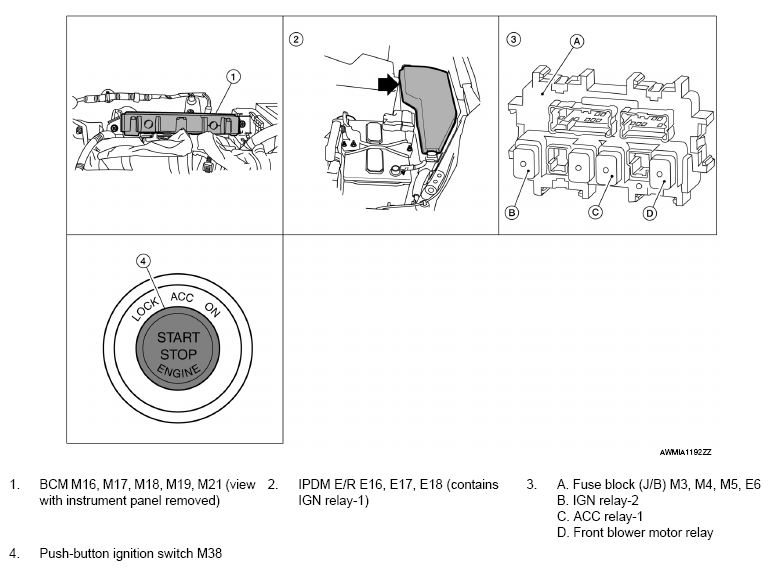 1

2

3

A

B

C

D

4

LOCK ACC ON

START
STOP
ENGINE

AWMIA1192ZZ

1. BCM M16, M17, M18, M19, M21 (view with instrument panel removed)

2. IPDM E/R E16, E17, E18 (contains IGN relay-1)

3. A. Fuse block (J/B) M3, M4, M5, E6
B. IGN relay-2
C. ACC relay-1
D. Front blower motor relay

4. Push-button ignition switch M38