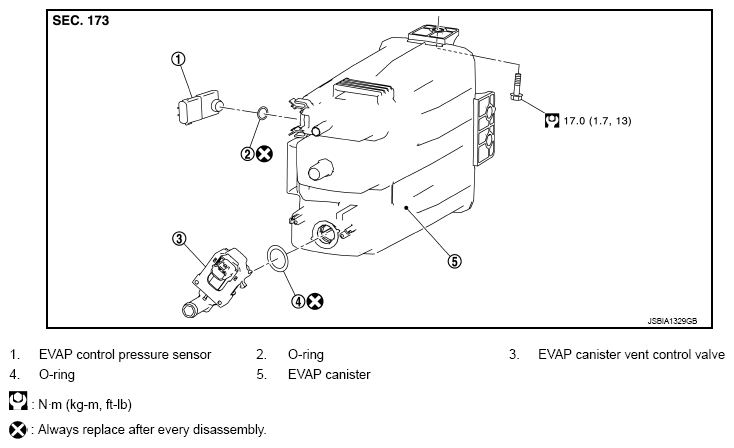 SEC. 173

1

2

17.0 (1.7, 13)

3

4

5

JSBIA1329GB

1. EVAP control pressure sensor
2. O-ring
3. EVAP canister vent control valve
4. O-ring
5. EVAP canister

: N·m (kg-m, ft-lb)

: Always replace after every disassembly.