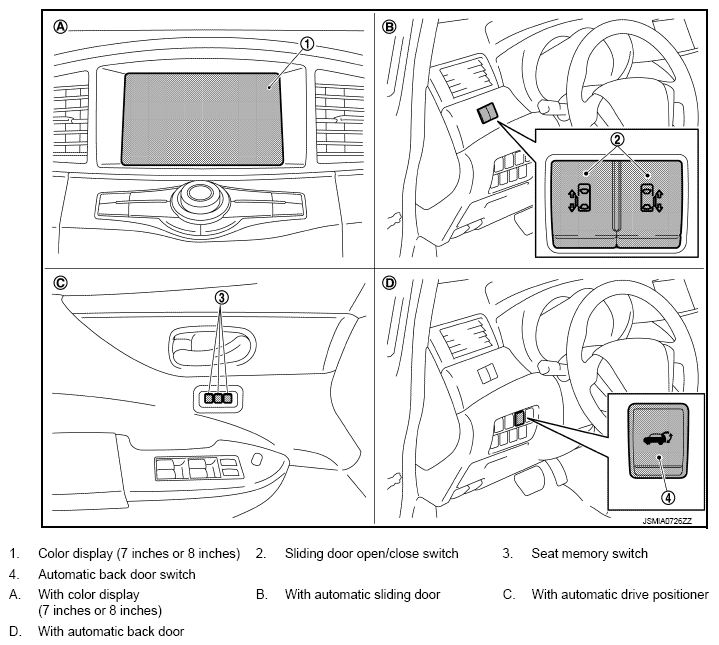 A

1

B

2

C

3

D

4

JSMIA0726ZZ

1. Color display (7 inches or 8 inches)
2. Sliding door open/close switch
3. Seat memory switch
4. Automatic back door switch

A. With color display (7 inches or 8 inches)
B. With automatic sliding door
C. With automatic drive positioner
D. With automatic back door