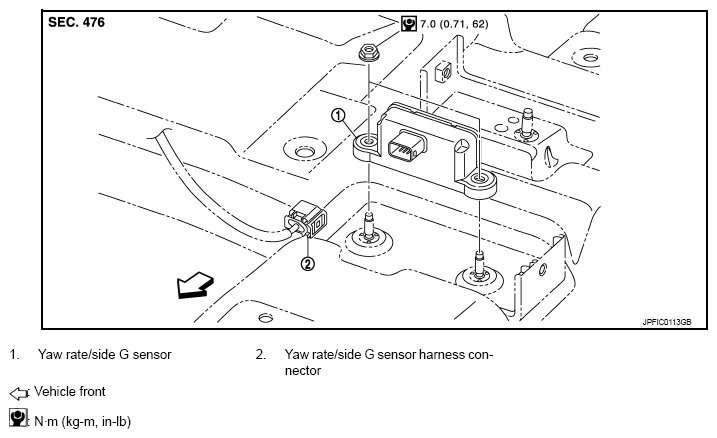 SEC. 476

7.0 (0.71, 62)

1

2

JPFIC0113GB

1. Yaw rate/side G sensor

2. Yaw rate/side G sensor harness connector

: Vehicle front

: N·m (kg-m, in-lb)