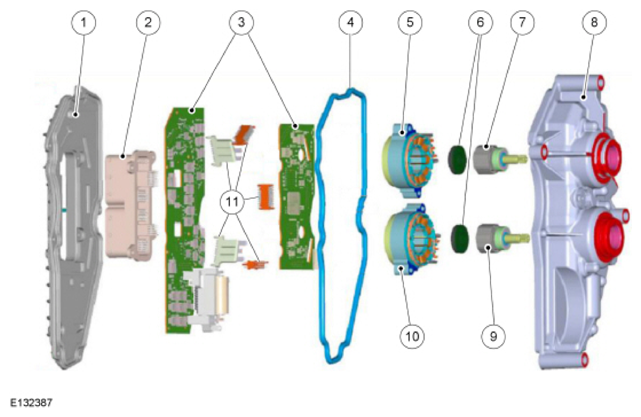 1
2
3
4
5
6
7
8
11
10
9

E132387