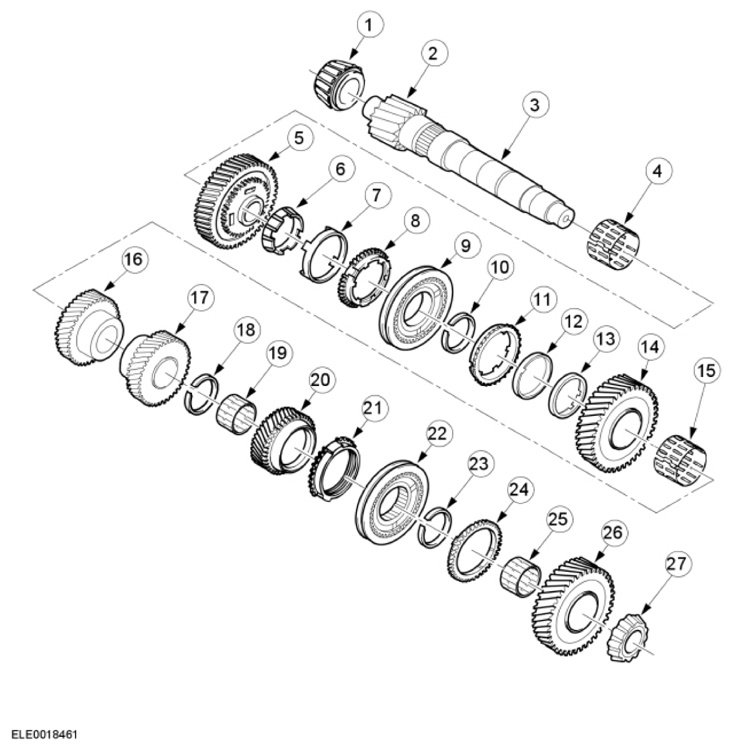 1
2
3
4
5
6
7
8
9
10
11
12
13
14
15
16
17
18
19
20
21
22
23
24
25
26
27
ELE0018461