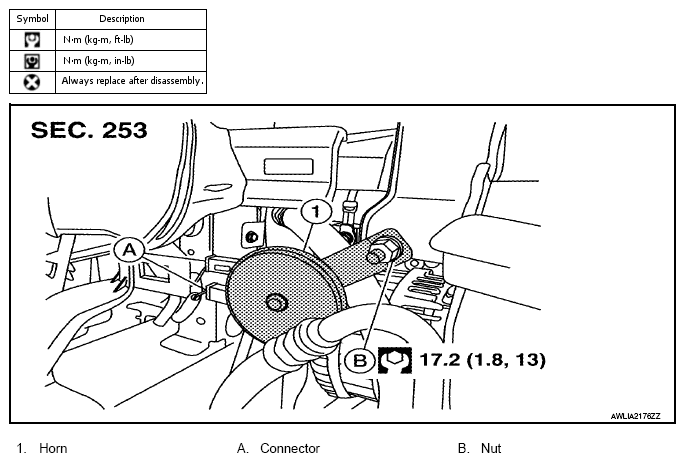 | Symbol | Description |
|---|---|
| | N·m (kg-m, ft-lb) |
| | N·m (kg-m, in-lb) |
| | Always replace after disassembly. |

SEC. 253

1

A

B 17.2 (1.8, 13)

AWLIA2176ZZ

1. Horn A. Connector B. Nut