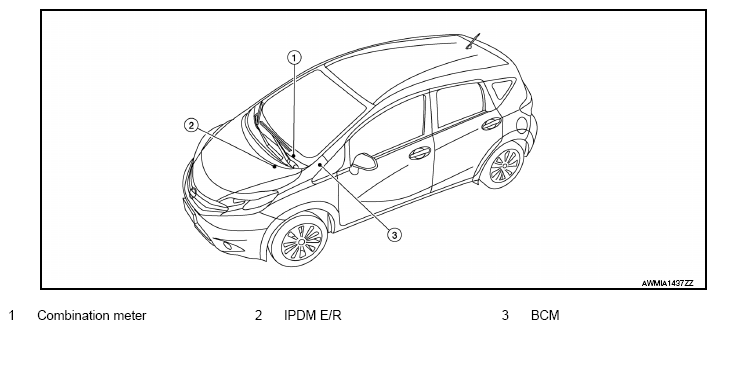 1

2

3

AWMIA1437ZZ

1 Combination meter 2 IPDM E/R 3 BCM