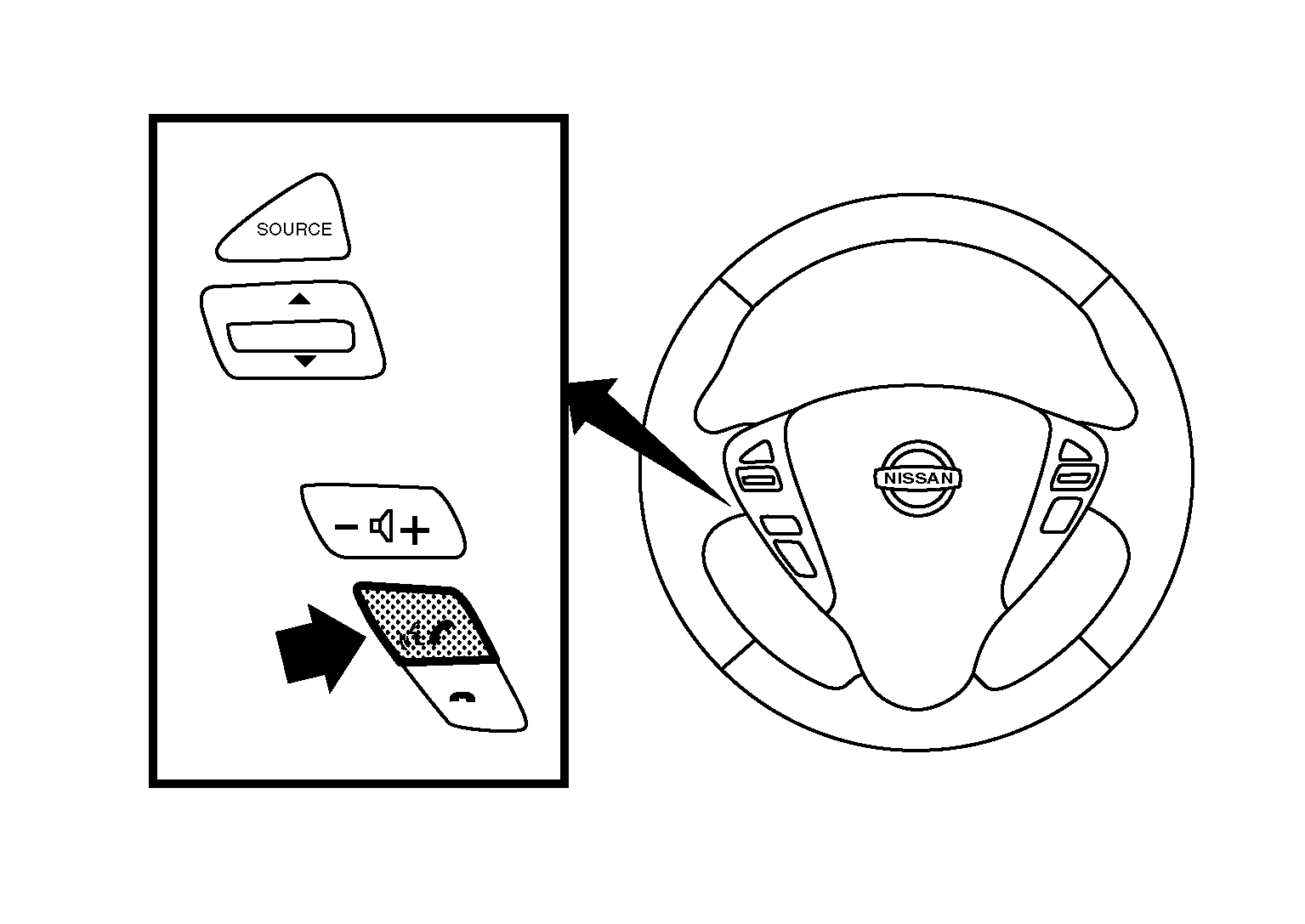 SOURCE

− +

NISSAN