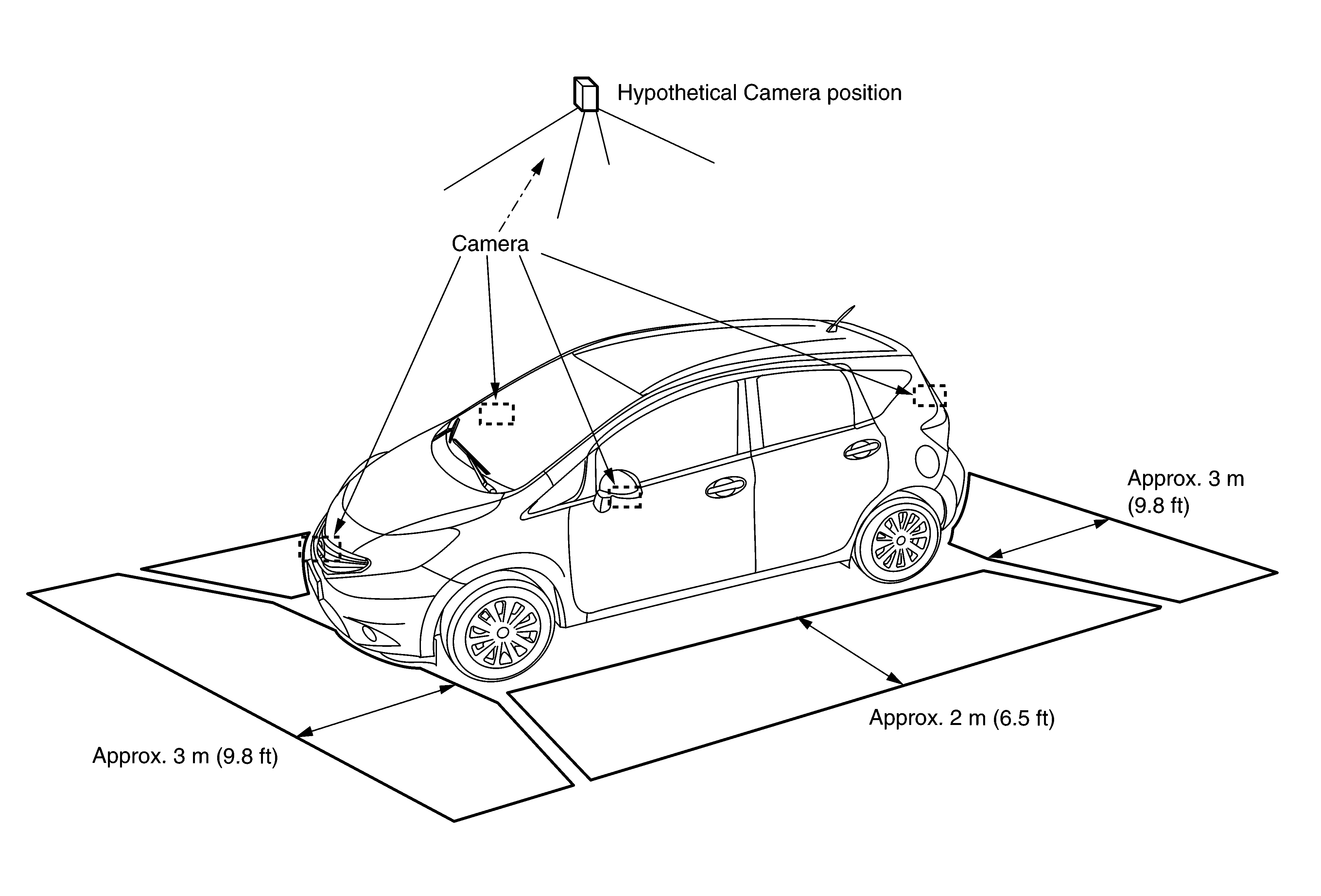 Hypothetical Camera position

Camera

Approx. 3 m
(9.8 ft)

Approx. 2 m (6.5 ft)

Approx. 3 m (9.8 ft)