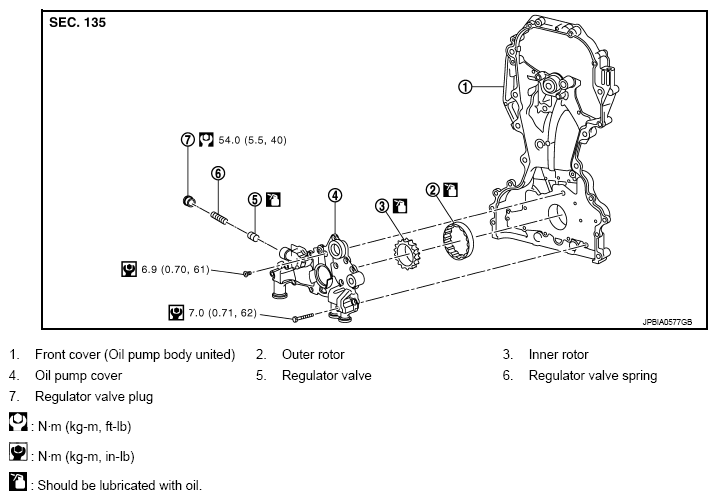 SEC. 135

1
7 54.0 (5.5, 40)
6
5
4
3
2
6.9 (0.70, 61)
7.0 (0.71, 62)
JPBIA0577GB

1. Front cover (Oil pump body united)
2. Outer rotor
3. Inner rotor
4. Oil pump cover
5. Regulator valve
6. Regulator valve spring
7. Regulator valve plug

: N·m (kg-m, ft-lb)

: N·m (kg-m, in-lb)

: Should be lubricated with oil.