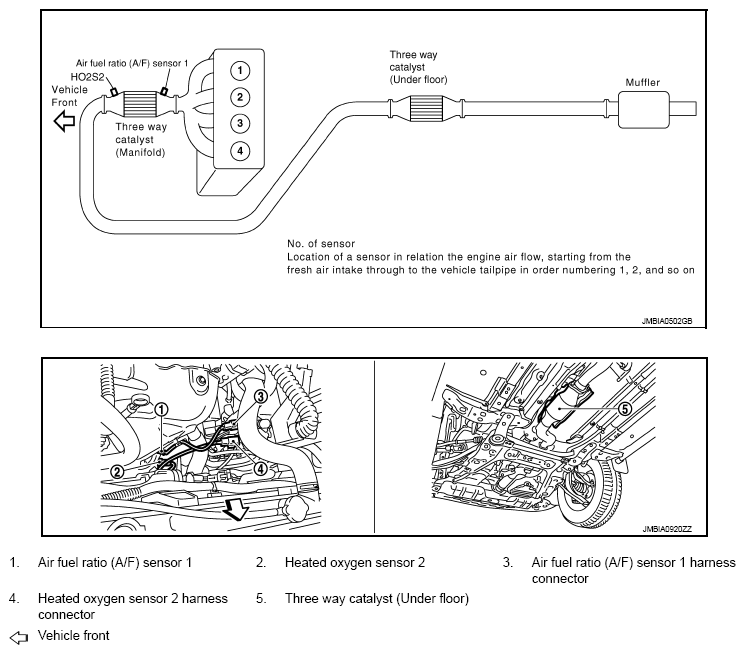 Air fuel ratio (A/F) sensor 1
HO2S2
Vehicle Front
Three way catalyst (Manifold)
1
2
3
4
Three way catalyst (Under floor)
Muffler

No. of sensor
Location of a sensor in relation the engine air flow, starting from the fresh air intake through to the vehicle tailpipe in order numbering 1, 2, and so on

JMBIA0502GB

1
2
3
4
5

JMBIA0920ZZ

1. Air fuel ratio (A/F) sensor 1
2. Heated oxygen sensor 2
3. Air fuel ratio (A/F) sensor 1 harness connector
4. Heated oxygen sensor 2 harness connector
5. Three way catalyst (Under floor)

Vehicle front