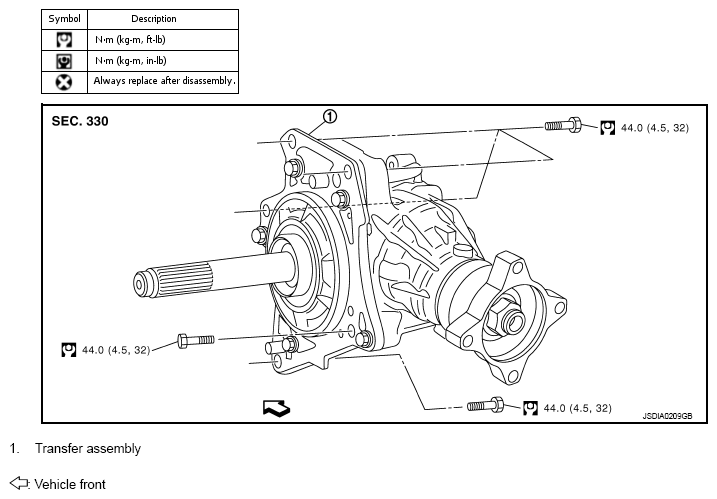 | Symbol | Description |
|---|---|
|  | N·m (kg-m, ft-lb) |
|  | N·m (kg-m, in-lb) |
|  | Always replace after disassembly. |

SEC. 330

1

44.0 (4.5, 32)

44.0 (4.5, 32)

44.0 (4.5, 32)

JSDIA0209GB

1. Transfer assembly

: Vehicle front