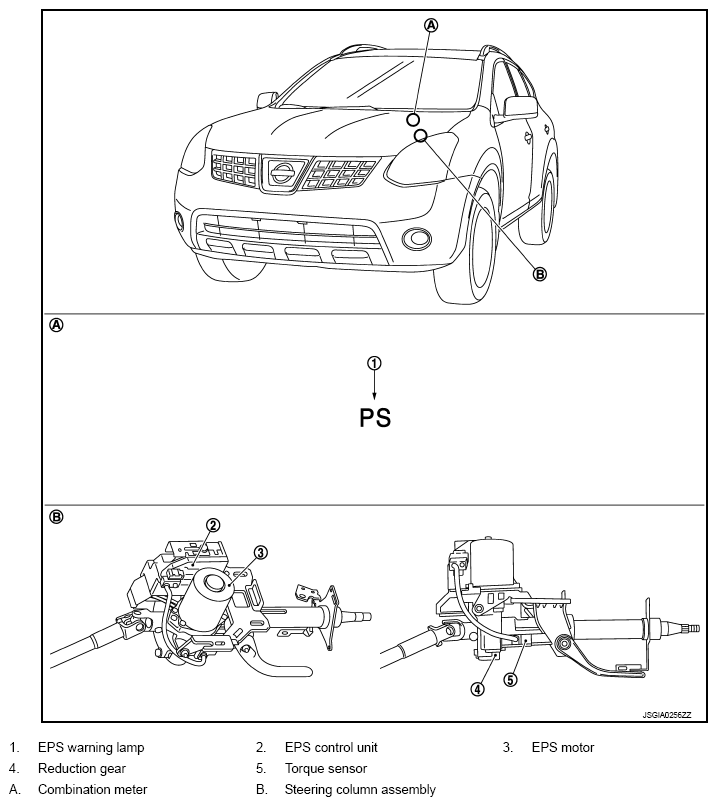 Ⓐ

Ⓑ

Ⓐ

①

PS

Ⓑ

②

③

④

⑤

JSGIA0256ZZ

1. EPS warning lamp
2. EPS control unit
3. EPS motor
4. Reduction gear
5. Torque sensor
A. Combination meter
B. Steering column assembly