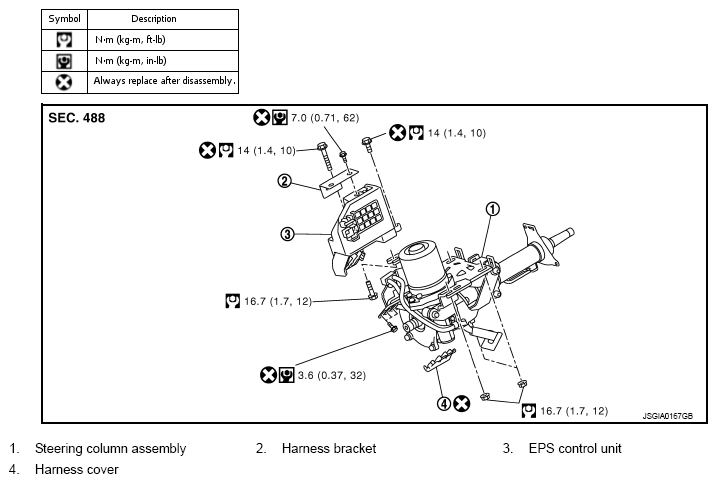 | Symbol | Description |
|---|---|
| | N·m (kg-m, ft-lb) |
| | N·m (kg-m, in-lb) |
| | Always replace after disassembly. |

SEC. 488

7.0 (0.71, 62)

14 (1.4, 10)

14 (1.4, 10)

②

③

①

16.7 (1.7, 12)

3.6 (0.37, 32)

④

16.7 (1.7, 12)

JSGIA0167GB

1. Steering column assembly
2. Harness bracket
3. EPS control unit
4. Harness cover