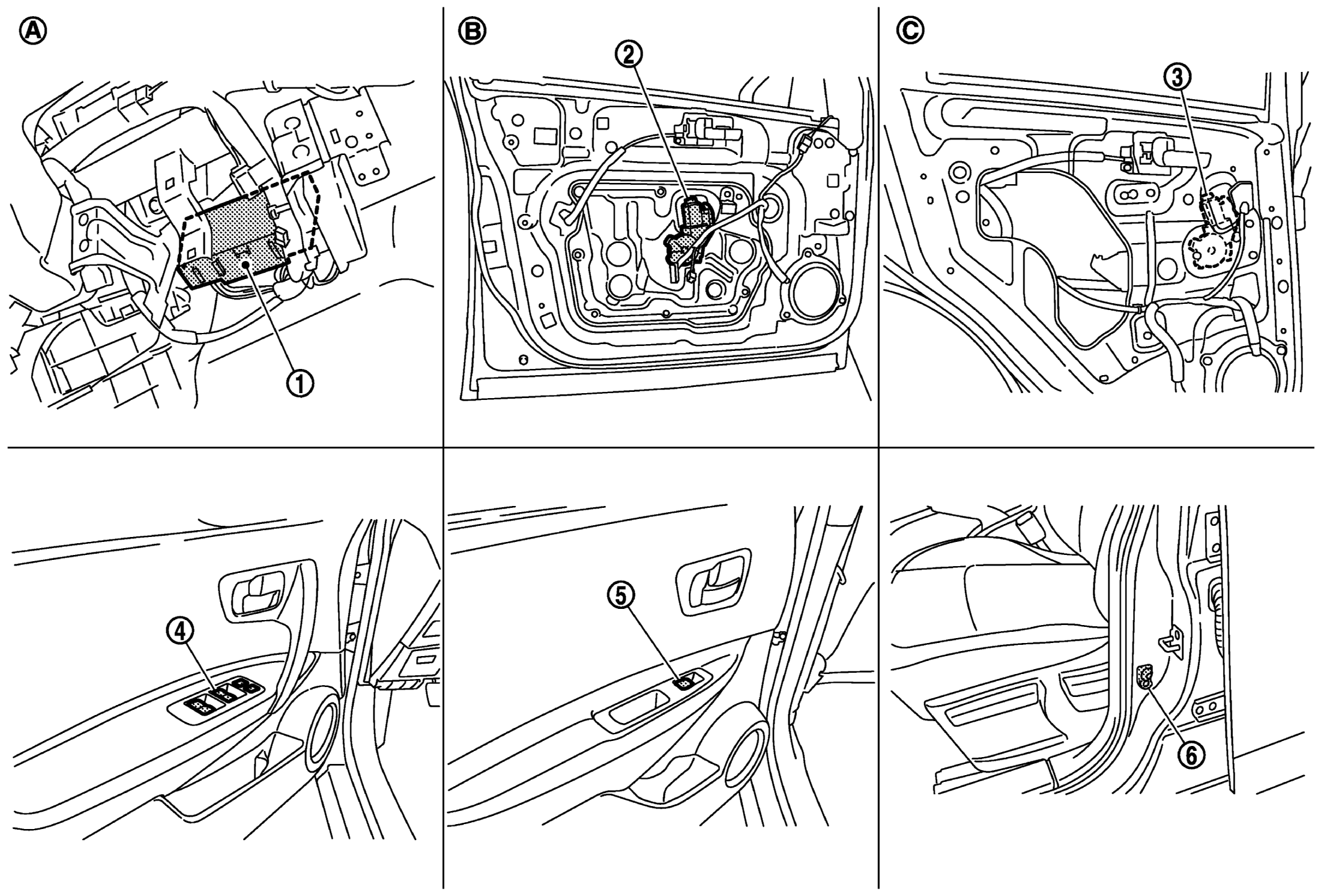 A
1
B
2
C
3
4
5
6