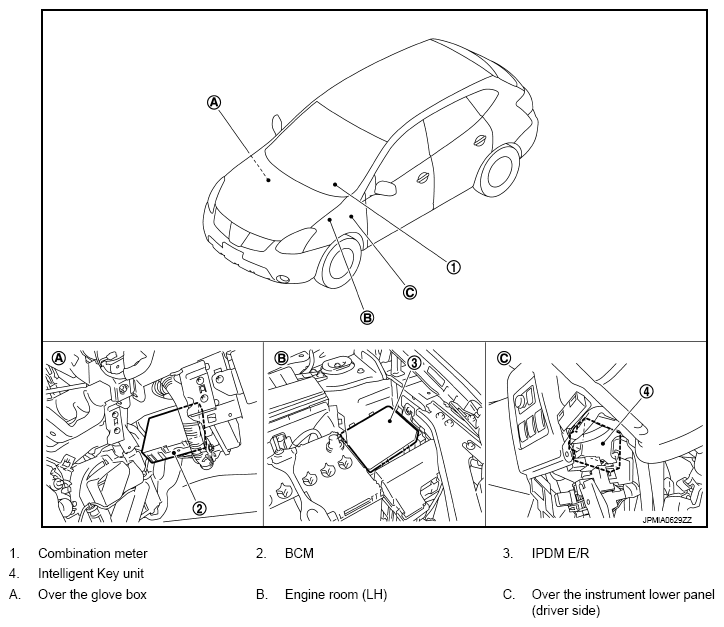 A

1

C

B

A

2

B

3

C

4

JPMIA0629ZZ

1. Combination meter
2. BCM
3. IPDM E/R
4. Intelligent Key unit
A. Over the glove box
B. Engine room (LH)
C. Over the instrument lower panel (driver side)