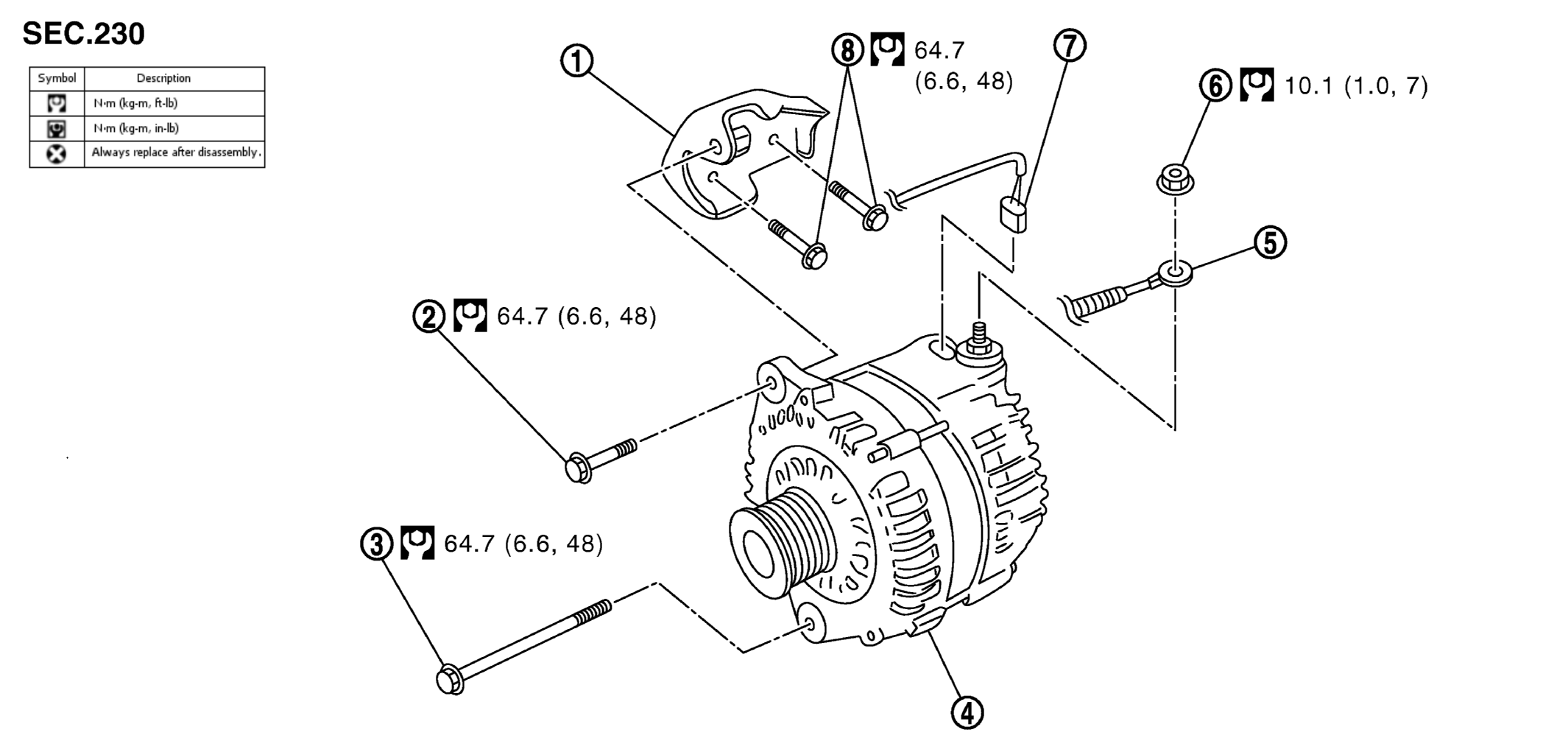 SEC.230

| Symbol | Description |
|---|---|
| | N·m (kg-m, ft-lb) |
| | N·m (kg-m, in-lb) |
| | Always replace after disassembly. |

① ⑧ 64.7 (6.6, 48) ⑦ ⑥ 10.1 (1.0, 7)

⑤

② 64.7 (6.6, 48)

③ 64.7 (6.6, 48)

④