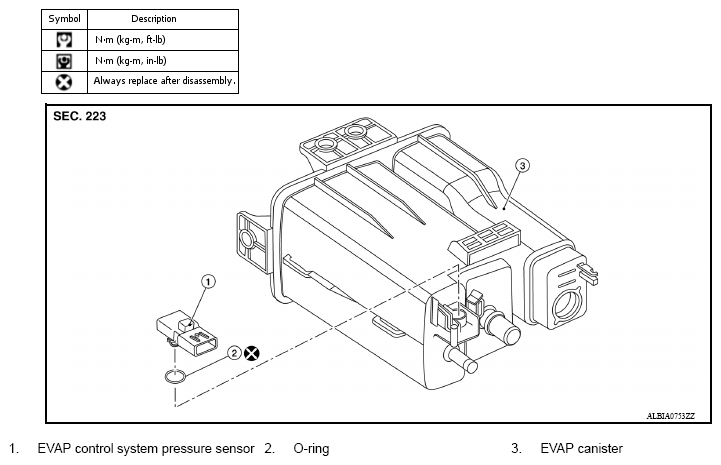 | Symbol | Description |
|---|---|
| | N·m (kg-m, ft-lb) |
| | N·m (kg-m, in-lb) |
| | Always replace after disassembly. |

SEC. 223

3

1

2

ALBIA0753ZZ

1. EVAP control system pressure sensor 2. O-ring 3. EVAP canister