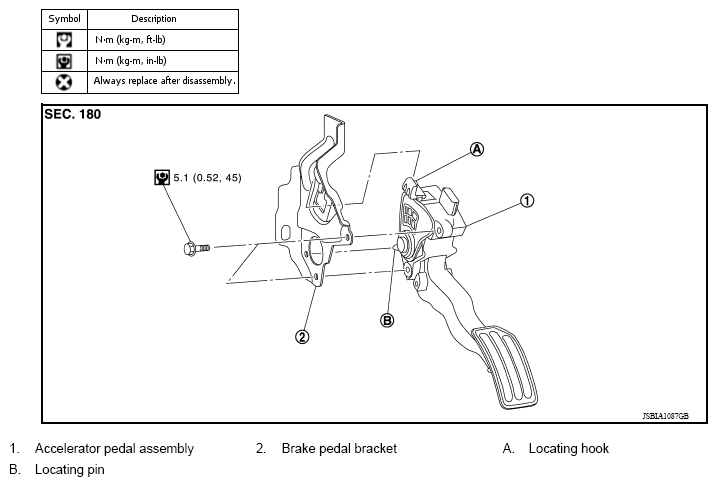 | Symbol | Description |
|---|---|
|  | N·m (kg-m, ft-lb) |
|  | N·m (kg-m, in-lb) |
|  | Always replace after disassembly. |

SEC. 180

5.1 (0.52, 45)

A

1

B

2

JSBIA1087GB

1. Accelerator pedal assembly
2. Brake pedal bracket
A. Locating hook
B. Locating pin