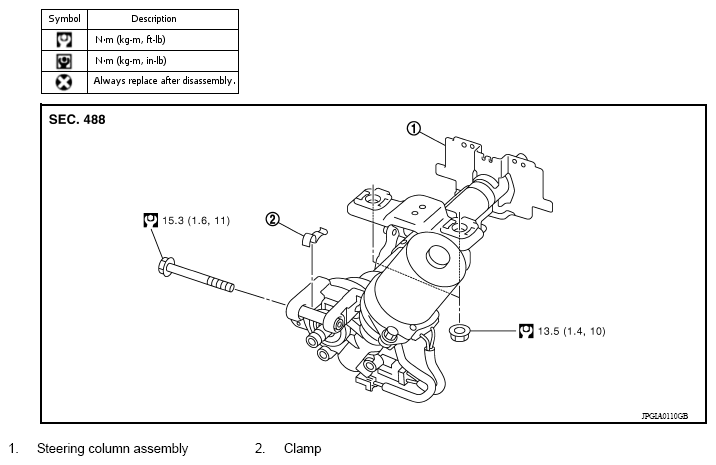 | Symbol | Description |
|---|---|
|  | N·m (kg-m, ft-lb) |
|  | N·m (kg-m, in-lb) |
|  | Always replace after disassembly. |

SEC. 488

①

② 

15.3 (1.6, 11)

13.5 (1.4, 10)

JPGIA0110GB

1. Steering column assembly
2. Clamp