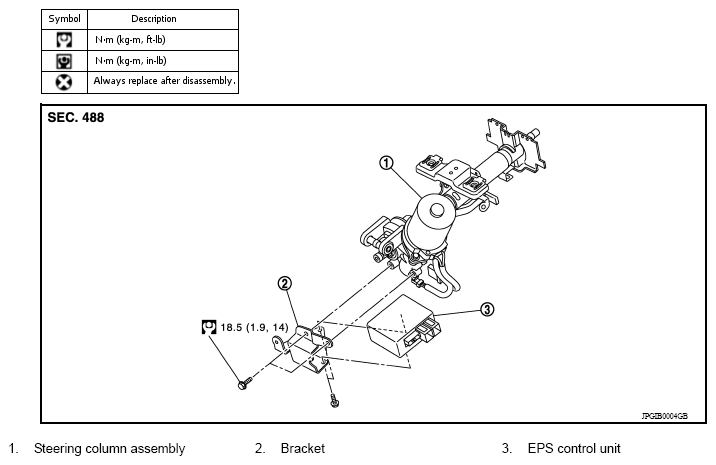 | Symbol | Description |
|---|---|
|  | N·m (kg-m, ft-lb) |
|  | N·m (kg-m, in-lb) |
|  | Always replace after disassembly. |

SEC. 488

1

2

3

18.5 (1.9, 14)

JPGIB0004GB

1. Steering column assembly
2. Bracket
3. EPS control unit