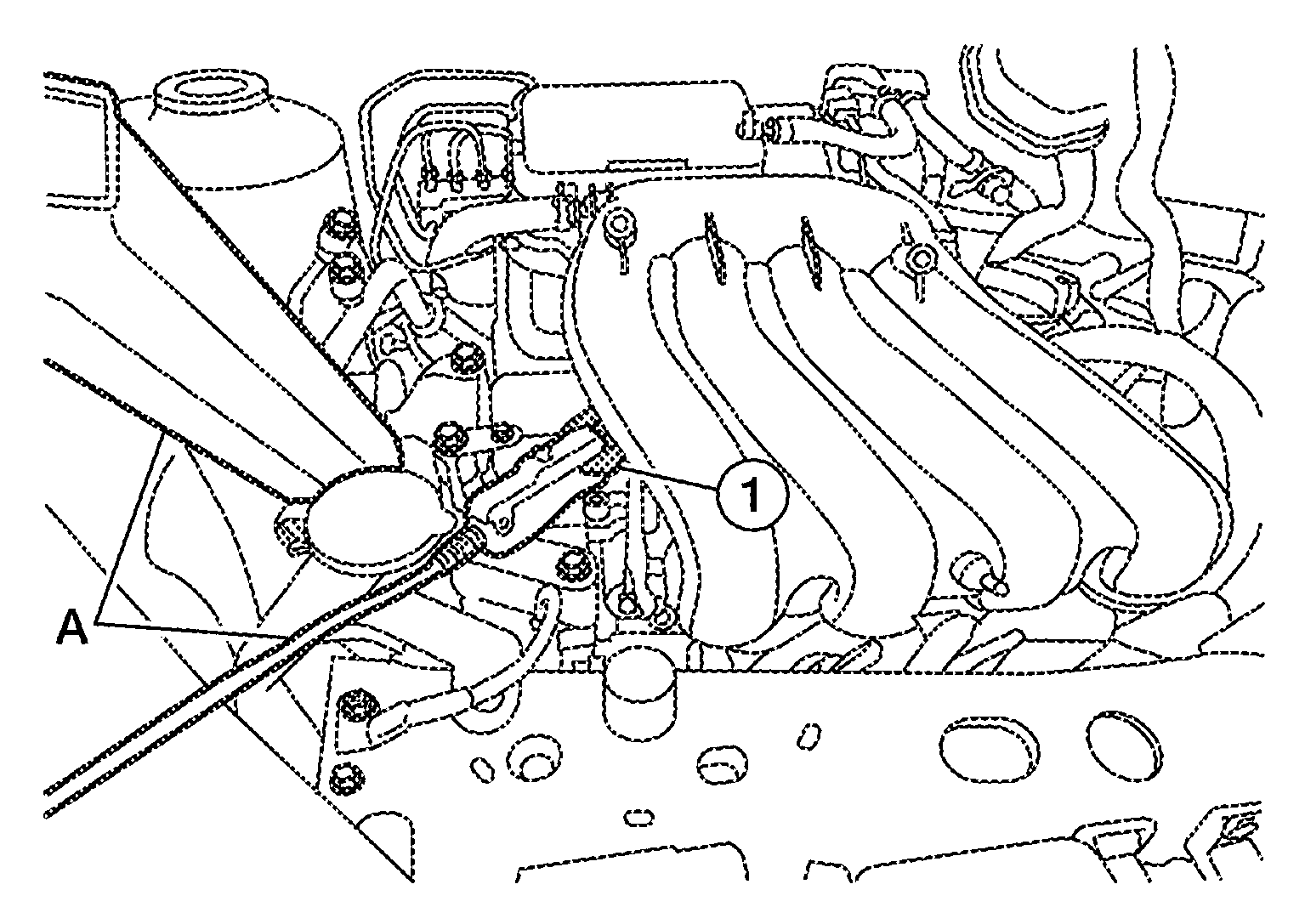 1
A