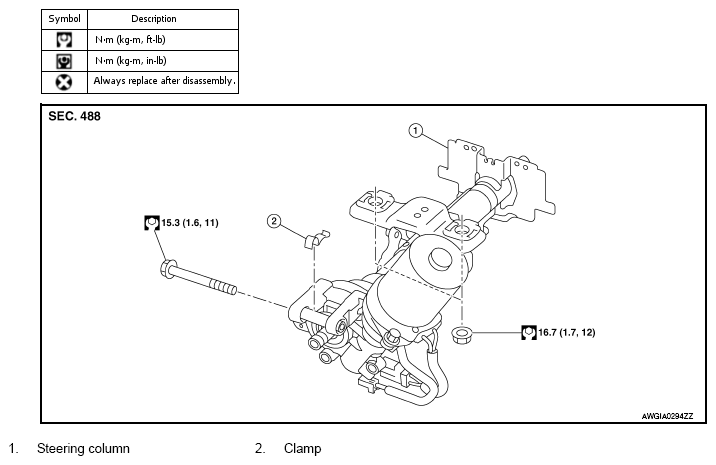 | Symbol | Description |
|---|---|
| | N·m (kg-m, ft-lb) |
| | N·m (kg-m, in-lb) |
| | Always replace after disassembly. |

SEC. 488

1

2

15.3 (1.6, 11)

16.7 (1.7, 12)

AWGIA0294ZZ

1. Steering column
2. Clamp