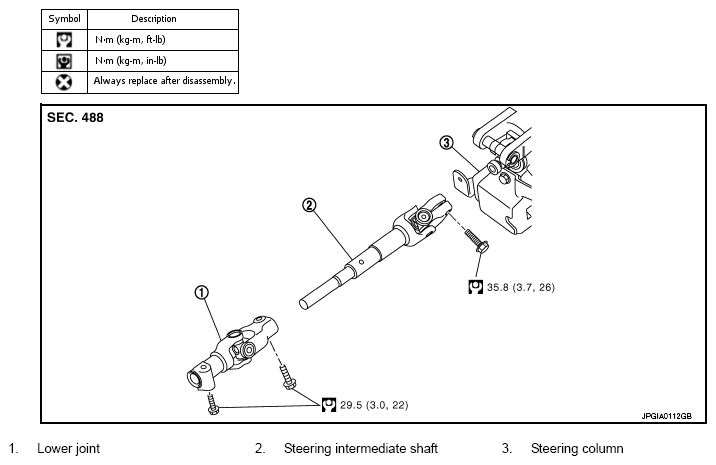 | Symbol | Description |
|---|---|
|  | N·m (kg-m, ft-lb) |
|  | N·m (kg-m, in-lb) |
|  | Always replace after disassembly. |

SEC. 488

③

②

①

35.8 (3.7, 26)

29.5 (3.0, 22)

JPGIA0112GB

1. Lower joint
2. Steering intermediate shaft
3. Steering column