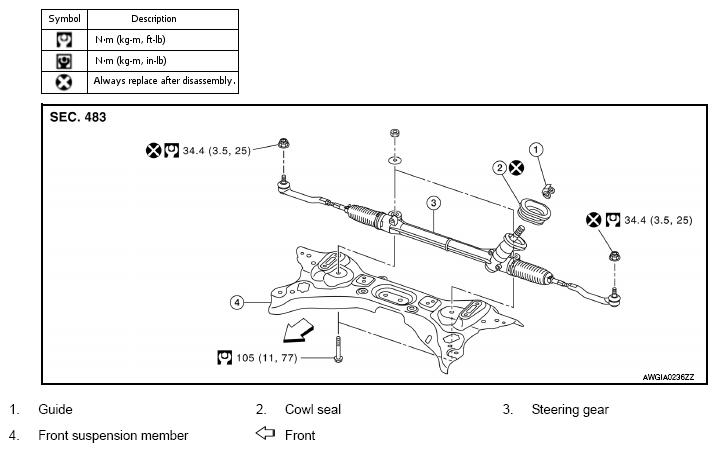 | Symbol | Description |
|---|---|
|  | N·m (kg-m, ft-lb) |
|  | N·m (kg-m, in-lb) |
|  | Always replace after disassembly. |

SEC. 483

34.4 (3.5, 25)

1

2

3

34.4 (3.5, 25)

4

105 (11, 77)

AWGIA0236ZZ

1. Guide
2. Cowl seal
3. Steering gear
4. Front suspension member

Front