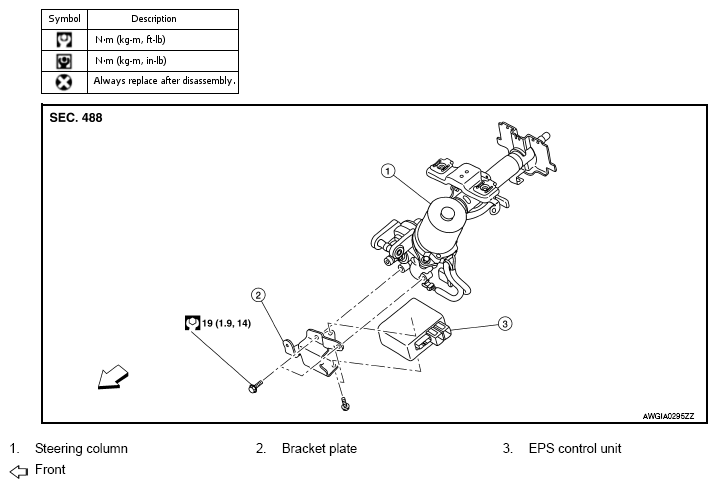 | Symbol | Description |
|---|---|
|  | N·m (kg-m, ft-lb) |
|  | N·m (kg-m, in-lb) |
|  | Always replace after disassembly. |

SEC. 488

1

2

3

19 (1.9, 14)

AWGIA0295ZZ

1. Steering column
2. Bracket plate
3. EPS control unit

Front