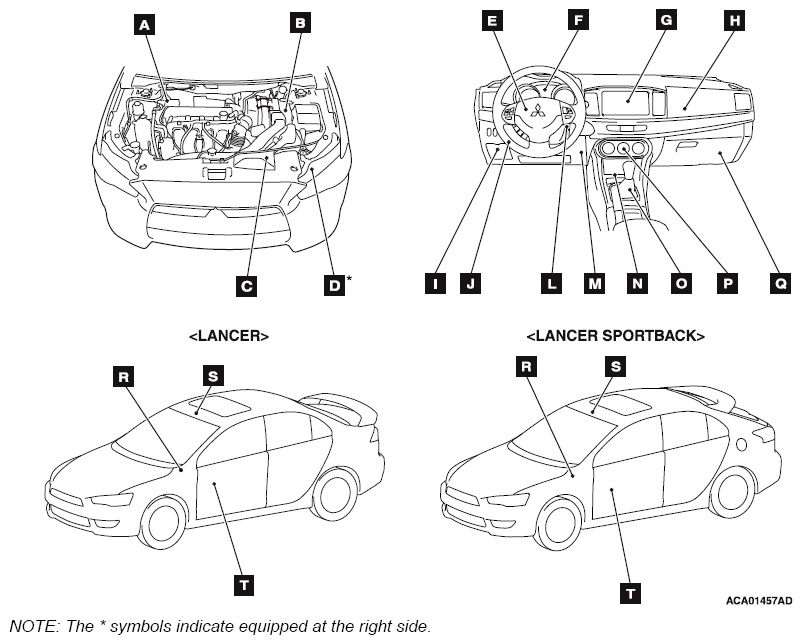 A B
C D*

E F G H
I J L M N O P Q

<LANCER>
R S
T

<LANCER SPORTBACK>
R S
T

ACA01457AD

NOTE: The * symbols indicate equipped at the right side.