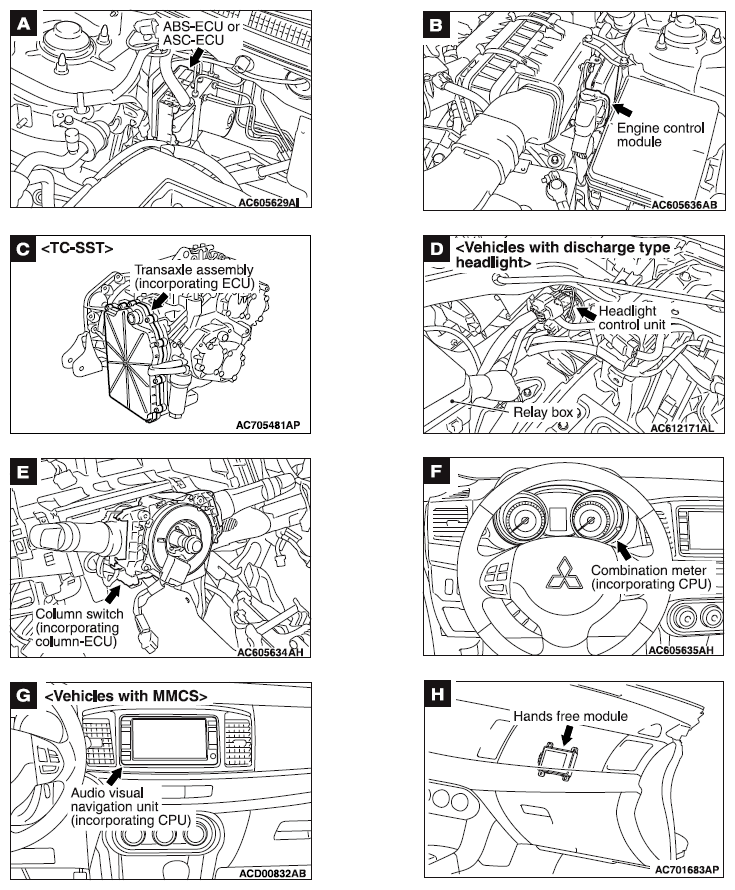 A
ABS-ECU or ASC-ECU
AC605629AI

B
Engine control module
AC605636AB

C
<TC-SST>
Transaxle assembly (incorporating ECU)
AC705481AP

D
<Vehicles with discharge type headlight>
Headlight control unit
Relay box
AC612171AL

E
Column switch (incorporating column-ECU)
AC605634AH

F
Combination meter (incorporating CPU)
AC605635AH

G
<Vehicles with MMCS>
Audio visual navigation unit (incorporating CPU)
ACD00832AB

H
Hands free module
AC701683AP