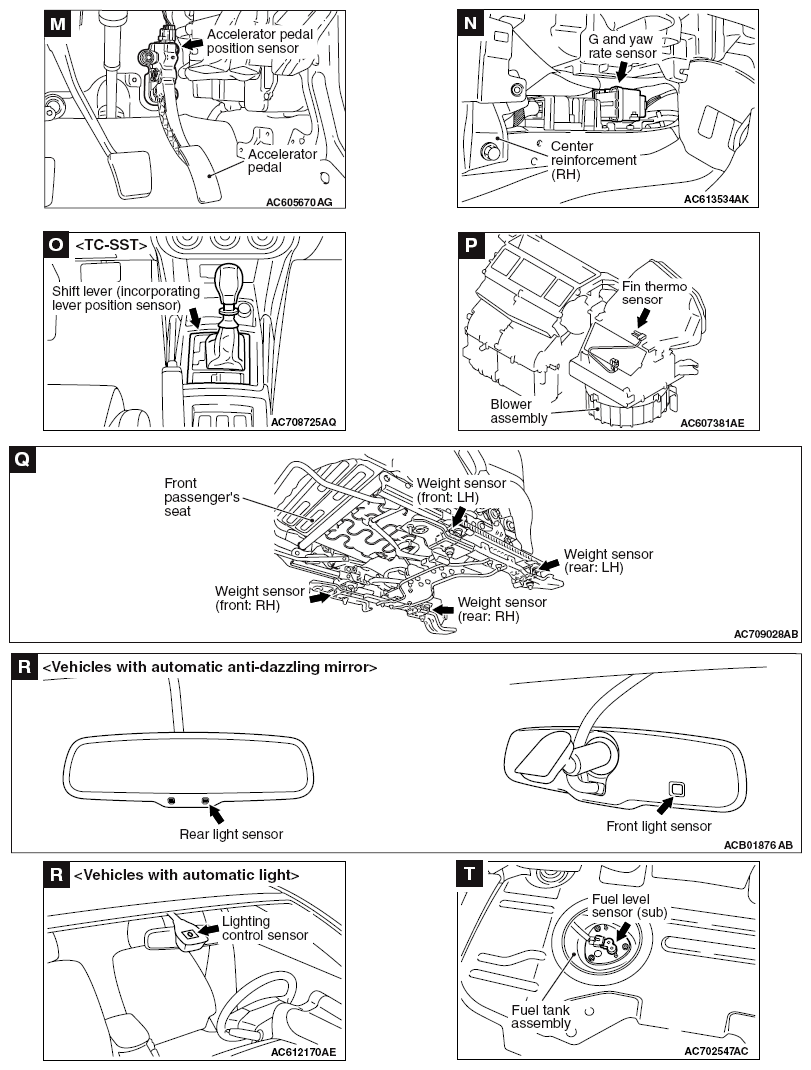 M
Accelerator pedal position sensor
Accelerator pedal
AC605670 AG

N
G and yaw rate sensor
Center reinforcement (RH)
AC613534AK

O <TC-SST>
Shift lever (incorporating lever position sensor)
AC708725AQ

P
Fin thermo sensor
Blower assembly
AC607381AE

Q
Front passenger's seat
Weight sensor (front: LH)
Weight sensor (rear: LH)
Weight sensor (front: RH)
Weight sensor (rear: RH)
AC709028AB

R <Vehicles with automatic anti-dazzling mirror>
Rear light sensor
Front light sensor
ACB01876 AB

R <Vehicles with automatic light>
Lighting control sensor
AC612170AE

T
Fuel level sensor (sub)
Fuel tank assembly
AC702547AC