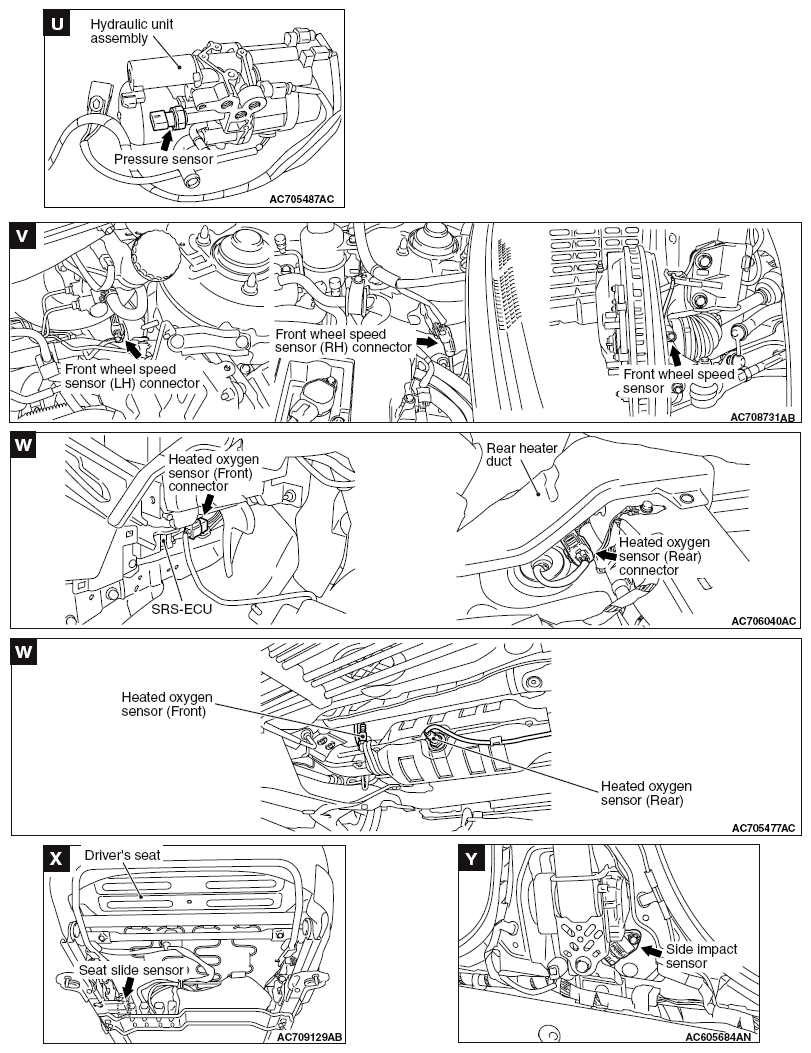 U
Hydraulic unit assembly
Pressure sensor
AC705487AC

V
Front wheel speed sensor (LH) connector
Front wheel speed sensor (RH) connector
Front wheel speed sensor
AC708731AB

W
Heated oxygen sensor (Front) connector
SRS-ECU
Rear heater duct
Heated oxygen sensor (Rear) connector
AC706040AC

W
Heated oxygen sensor (Front)
Heated oxygen sensor (Rear)
AC705477AC

X
Driver's seat
Seat slide sensor
AC709129AB

Y
Side impact sensor
AC605684AN