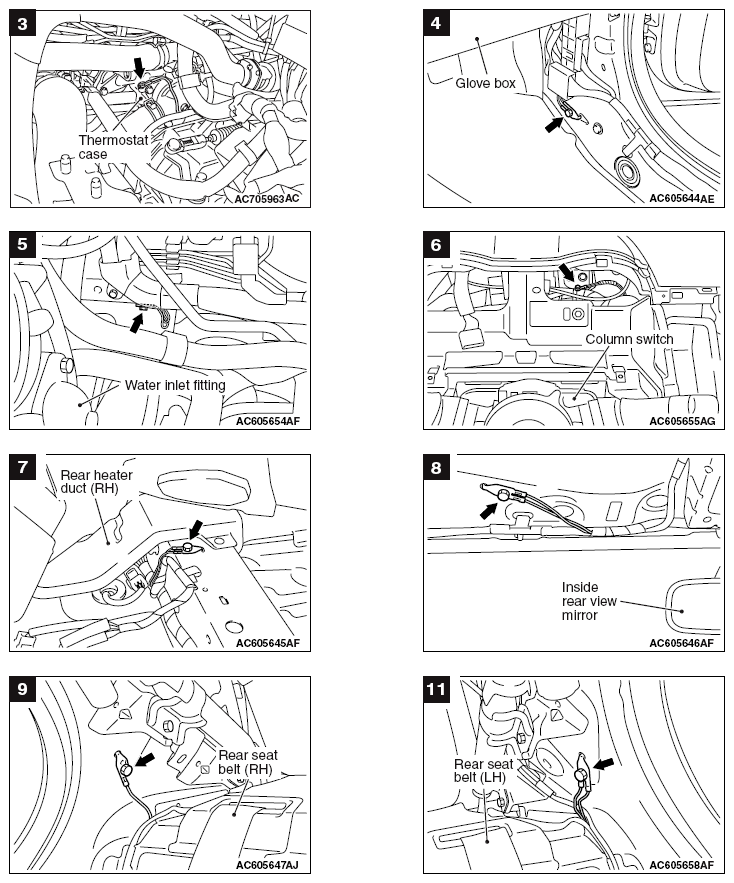 3

Thermostat case

AC705963AC

4

Glove box

AC605644AE

5

Water inlet fitting

AC605654AF

6

Column switch

AC605655AG

7

Rear heater duct (RH)

AC605645AF

8

Inside rear view mirror

AC605646AF

9

Rear seat belt (RH)

AC605647AJ

11

Rear seat belt (LH)

AC605658AF