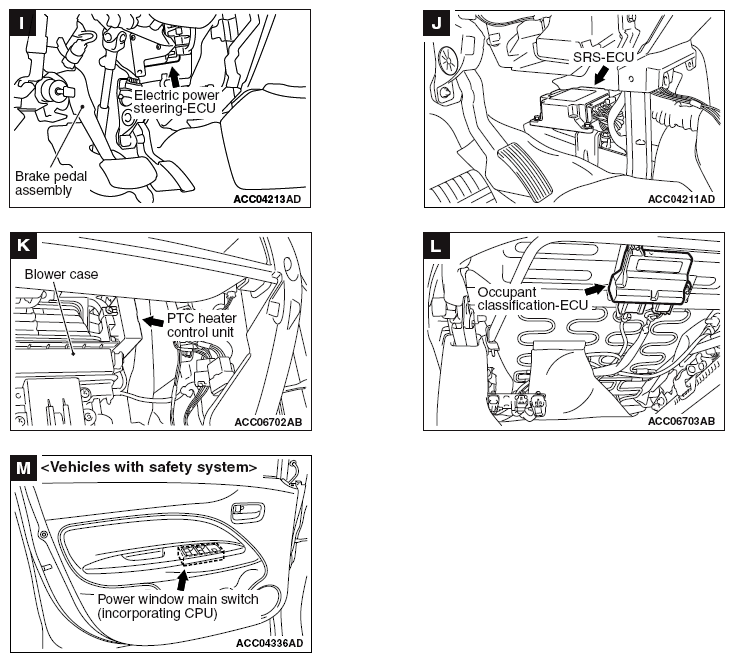 I
Electric power steering-ECU
Brake pedal assembly
ACC04213AD

J
SRS-ECU
ACC04211AD

K
Blower case
PTC heater control unit
ACC06702AB

L
Occupant classification-ECU
ACC06703AB

M
<Vehicles with safety system>
Power window main switch (incorporating CPU)
ACC04336AD