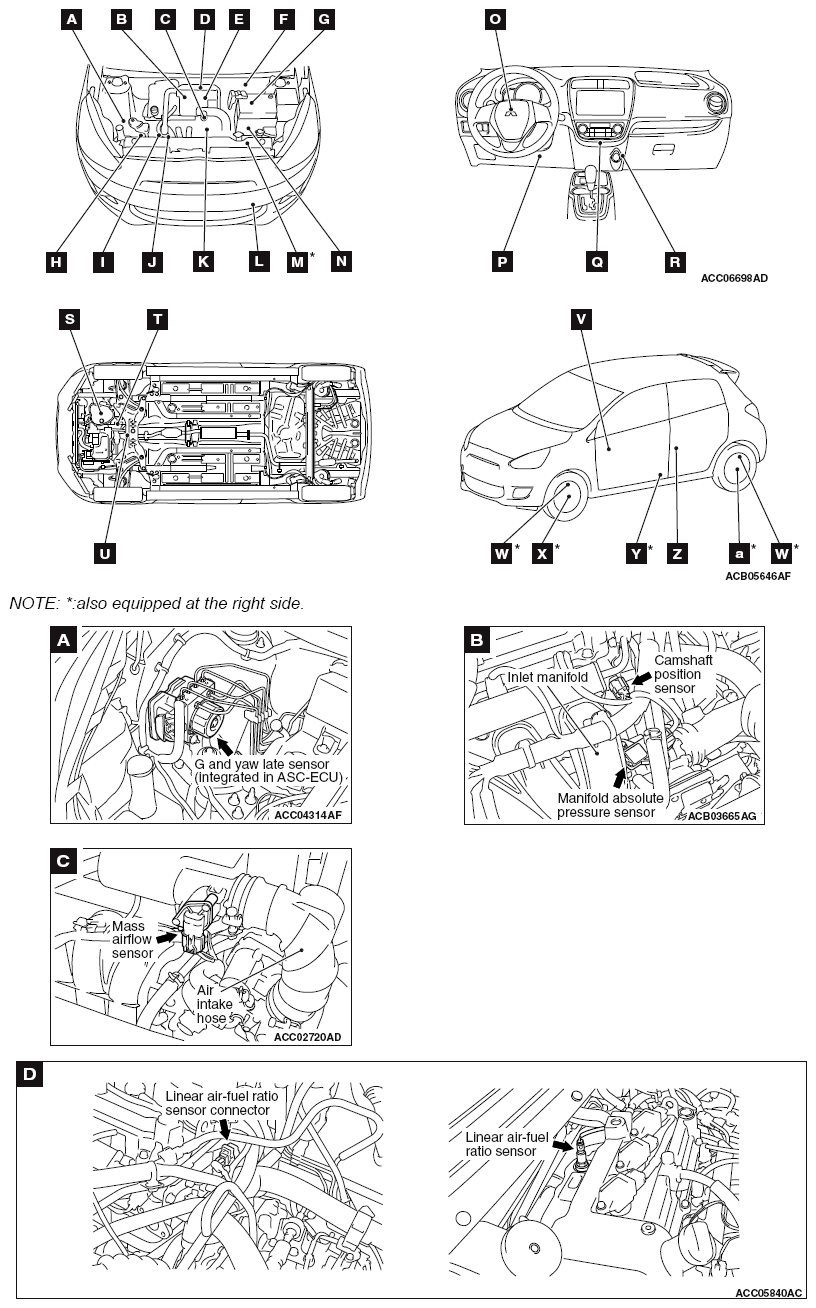 A B C D E F G

H I J K L M* N

O

P Q R

ACC06698AD

S T

U

V

W* X* Y* Z a* W*

ACB05646AF

NOTE: *:also equipped at the right side.

A

G and yaw late sensor (integrated in ASC-ECU)

ACC04314AF

B

Inlet manifold

Camshaft position sensor

Manifold absolute pressure sensor

ACB03665AG

C

Mass airflow sensor

Air intake hose

ACC02720AD

D

Linear air-fuel ratio sensor connector

Linear air-fuel ratio sensor

ACC05840AC