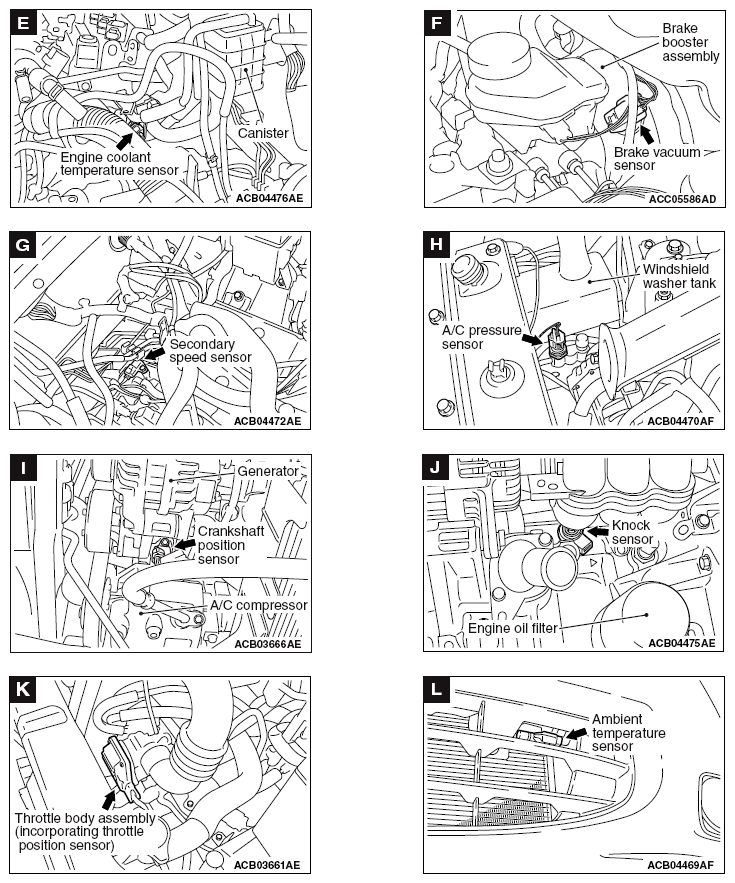 E
Canister
Engine coolant temperature sensor
ACB04476AE

F
Brake booster assembly
Brake vacuum sensor
ACC05586AD

G
Secondary speed sensor
ACB04472AE

H
Windshield washer tank
A/C pressure sensor
ACB04470AF

I
Generator
Crankshaft position sensor
A/C compressor
ACB03666AE

J
Knock sensor
Engine oil filter
ACB04475AE

K
Throttle body assembly (incorporating throttle position sensor)
ACB03661AE

L
Ambient temperature sensor
ACB04469AF