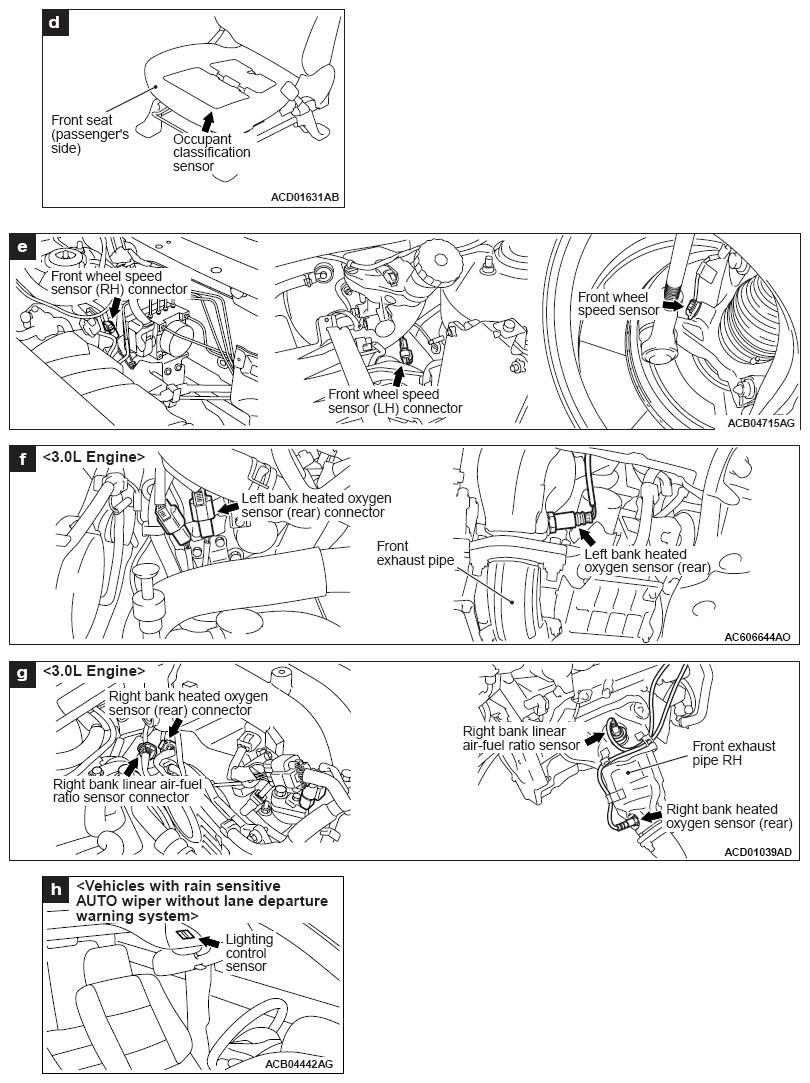 d
Front seat (passenger's side)
Occupant classification sensor
ACD01631AB

e
Front wheel speed sensor (RH) connector
Front wheel speed sensor (LH) connector
Front wheel speed sensor
ACB04715AG

f
<3.0L Engine>
Left bank heated oxygen sensor (rear) connector
Front exhaust pipe
Left bank heated oxygen sensor (rear)
AC606644AO

g
<3.0L Engine>
Right bank heated oxygen sensor (rear) connector
Right bank linear air-fuel ratio sensor connector
Right bank linear air-fuel ratio sensor
Front exhaust pipe RH
Right bank heated oxygen sensor (rear)
ACD01039AD

h
<Vehicles with rain sensitive AUTO wiper without lane departure warning system>
Lighting control sensor
ACB04442AG