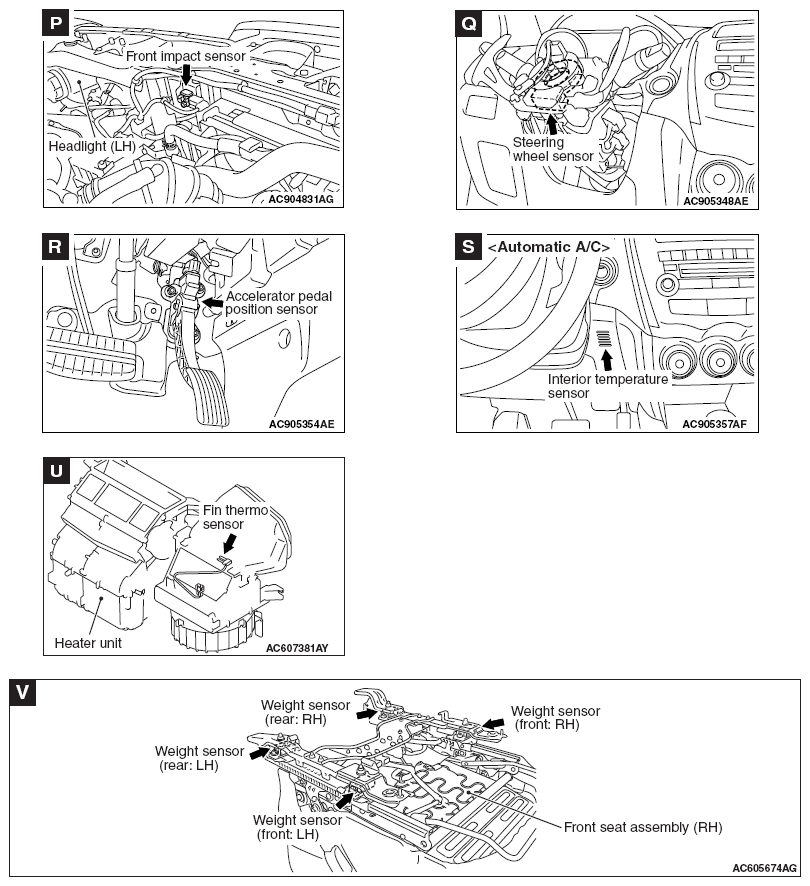 P

Front impact sensor

Headlight (LH)

AC904831AG

Q

Steering wheel sensor

AC905348AE

R

Accelerator pedal position sensor

AC905354AE

S <Automatic A/C>

Interior temperature sensor

AC905357AF

U

Fin thermo sensor

Heater unit

AC607381AY

V

Weight sensor (rear: RH)

Weight sensor (front: RH)

Weight sensor (rear: LH)

Weight sensor (front: LH)

Front seat assembly (RH)

AC605674AG