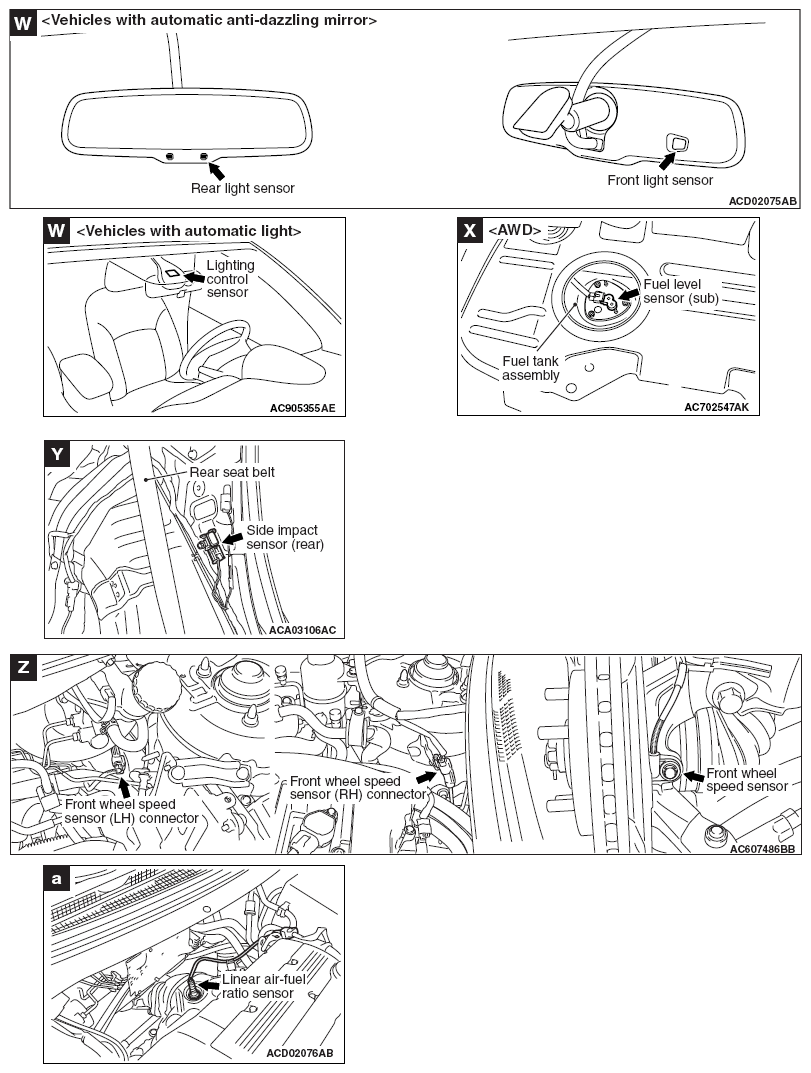 W <Vehicles with automatic anti-dazzling mirror>

Rear light sensor

Front light sensor

ACD02075AB

W <Vehicles with automatic light>

Lighting control sensor

AC905355AE

X <AWD>

Fuel level sensor (sub)

Fuel tank assembly

AC702547AK

Y

Rear seat belt

Side impact sensor (rear)

ACA03106AC

Z

Front wheel speed sensor (LH) connector

Front wheel speed sensor (RH) connector

Front wheel speed sensor

AC607486BB

a

Linear air-fuel ratio sensor

ACD02076AB