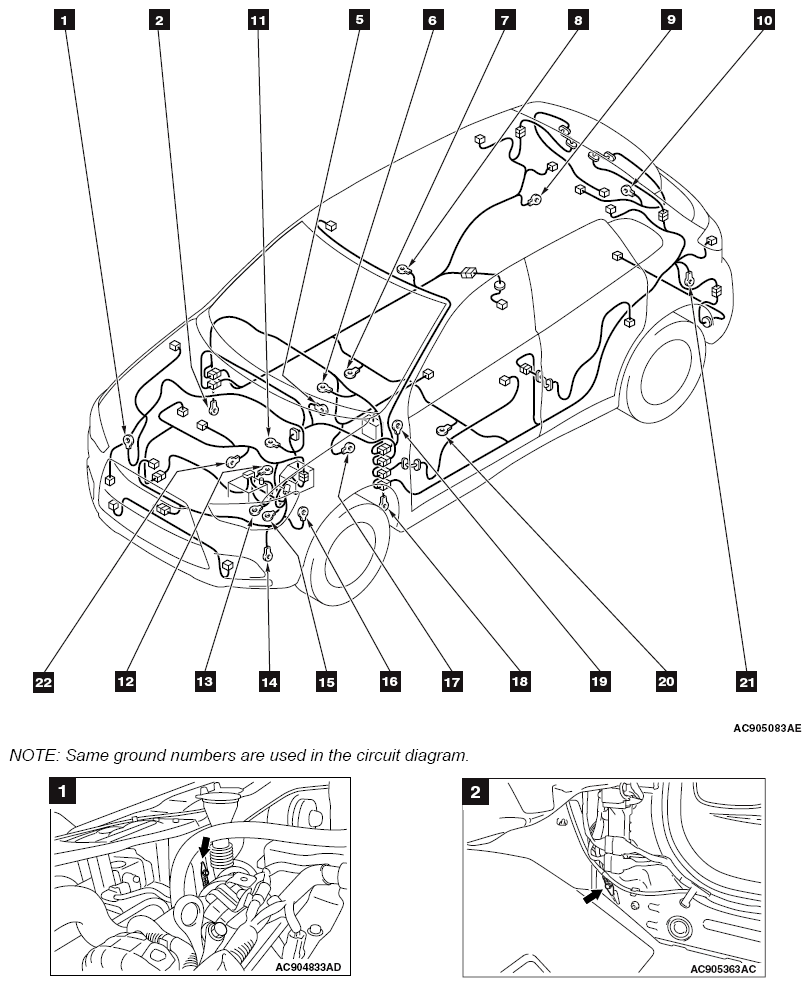 1
2
11
5
6
7
8
9
10
22
12
13
14
15
16
17
18
19
20
21
AC905083AE

NOTE: Same ground numbers are used in the circuit diagram.

1
AC904833AD

2
AC905363AC