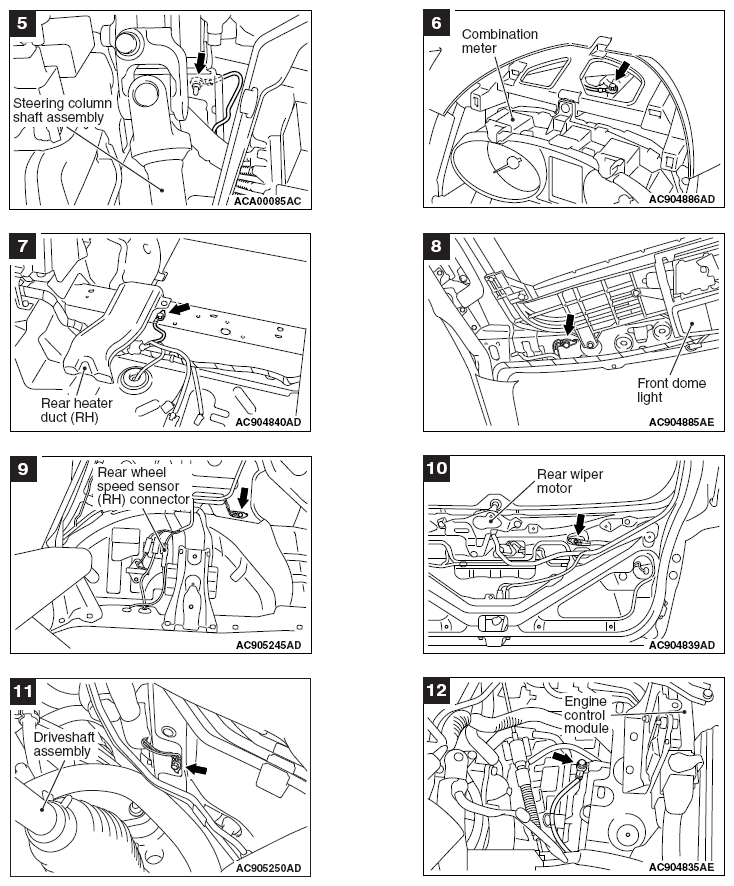 5
Steering column shaft assembly
ACA00085AC

6
Combination meter
AC904886AD

7
Rear heater duct (RH)
AC904840AD

8
Front dome light
AC904885AE

9
Rear wheel speed sensor (RH) connector
AC905245AD

10
Rear wiper motor
AC904839AD

11
Driveshaft assembly
AC905250AD

12
Engine control module
AC904835AE