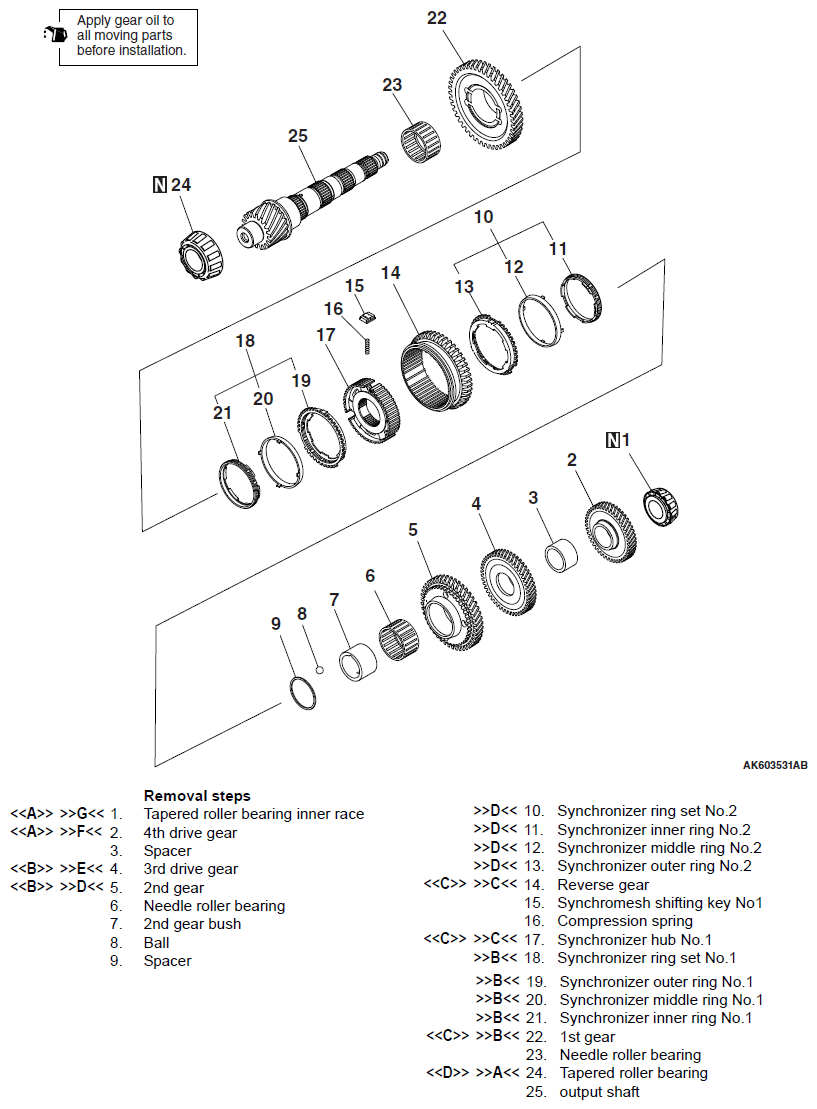 Apply gear oil to all moving parts before installation.

22
23
25
N 24
10
11
12
13
14
15
16
17
18
19
20
21
N 1
2
3
4
5
6
7
8
9

AK603531AB

Removal steps
<<A>> >>G<< 1. Tapered roller bearing inner race
<<A>> >>F<< 2. 4th drive gear
3. Spacer
<<B>> >>E<< 4. 3rd drive gear
<<B>> >>D<< 5. 2nd gear
6. Needle roller bearing
7. 2nd gear bush
8. Ball
9. Spacer

>>D<< 10. Synchronizer ring set No.2
>>D<< 11. Synchronizer inner ring No.2
>>D<< 12. Synchronizer middle ring No.2
>>D<< 13. Synchronizer outer ring No.2
<<C>> >>C<< 14. Reverse gear
15. Synchromesh shifting key No1
16. Compression spring
<<C>> >>C<< 17. Synchronizer hub No.1
>>B<< 18. Synchronizer ring set No.1
>>B<< 19. Synchronizer outer ring No.1
>>B<< 20. Synchronizer middle ring No.1
>>B<< 21. Synchronizer inner ring No.1
<<C>> >>B<< 22. 1st gear
23. Needle roller bearing
<<D>> >>A<< 24. Tapered roller bearing
25. output shaft