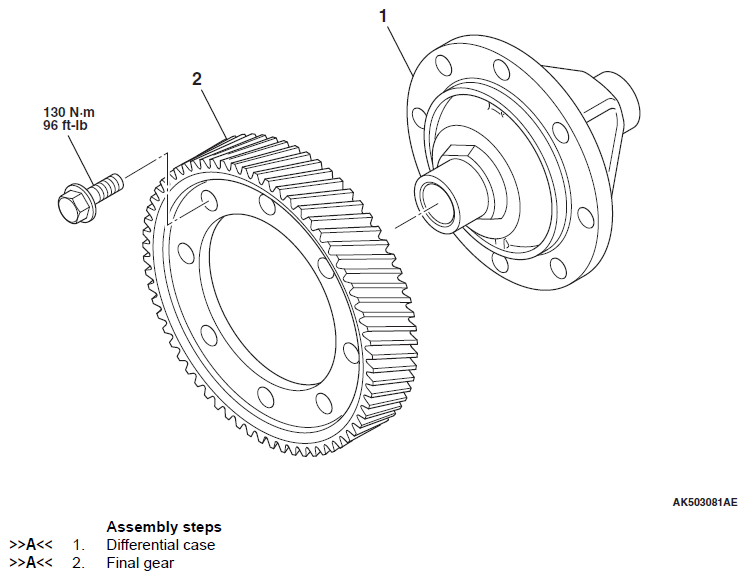 1

2

130 N·m
96 ft-lb

AK503081AE

Assembly steps

>>A<< 1. Differential case

>>A<< 2. Final gear