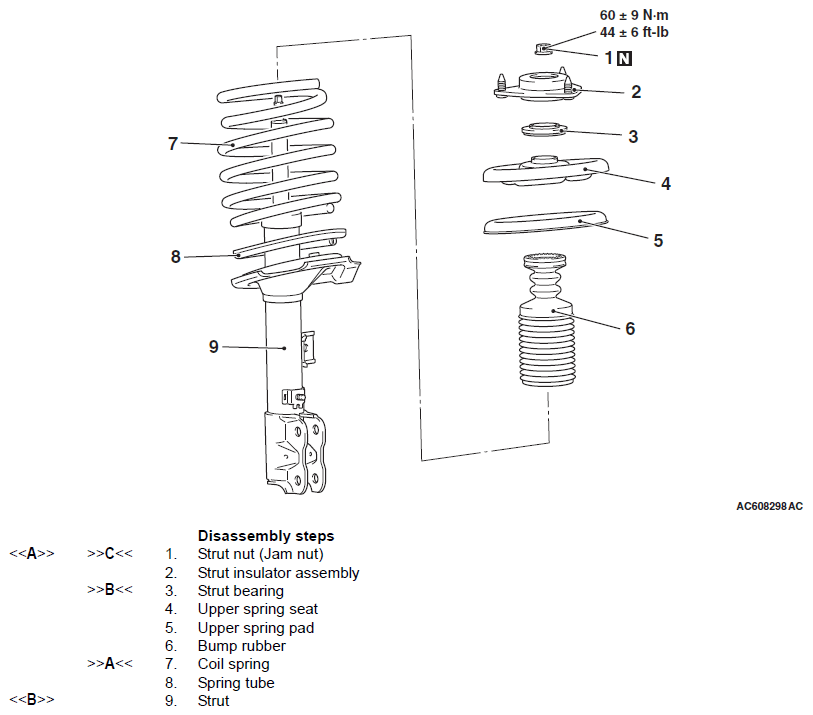 60 ± 9 N·m
44 ± 6 ft-lb

1 N
2
3
4
5
6
7
8
9

AC608298 AC

Disassembly steps

<<A>> >>C<< 1. Strut nut (Jam nut)
2. Strut insulator assembly
>>B<< 3. Strut bearing
4. Upper spring seat
5. Upper spring pad
6. Bump rubber
>>A<< 7. Coil spring
8. Spring tube
<<B>> 9. Strut