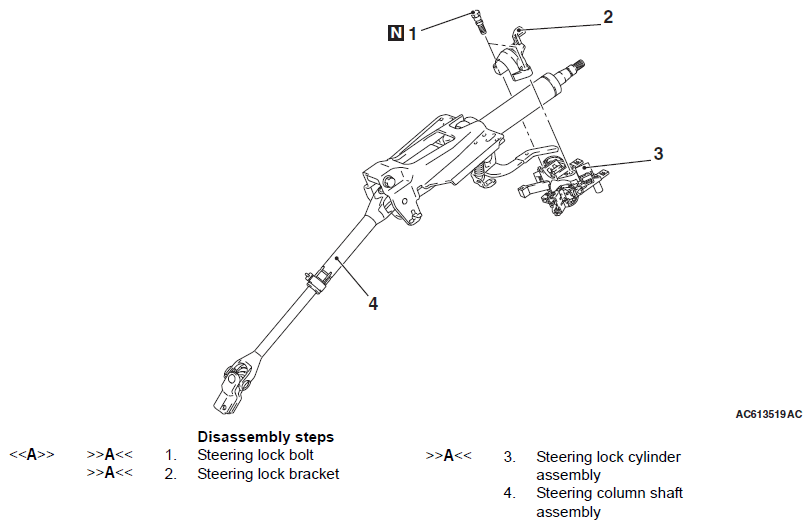 N 1

2

3

4

AC613519AC

Disassembly steps

<<A>> >>A<< 1. Steering lock bolt
>>A<< 2. Steering lock bracket

>>A<< 3. Steering lock cylinder assembly
4. Steering column shaft assembly