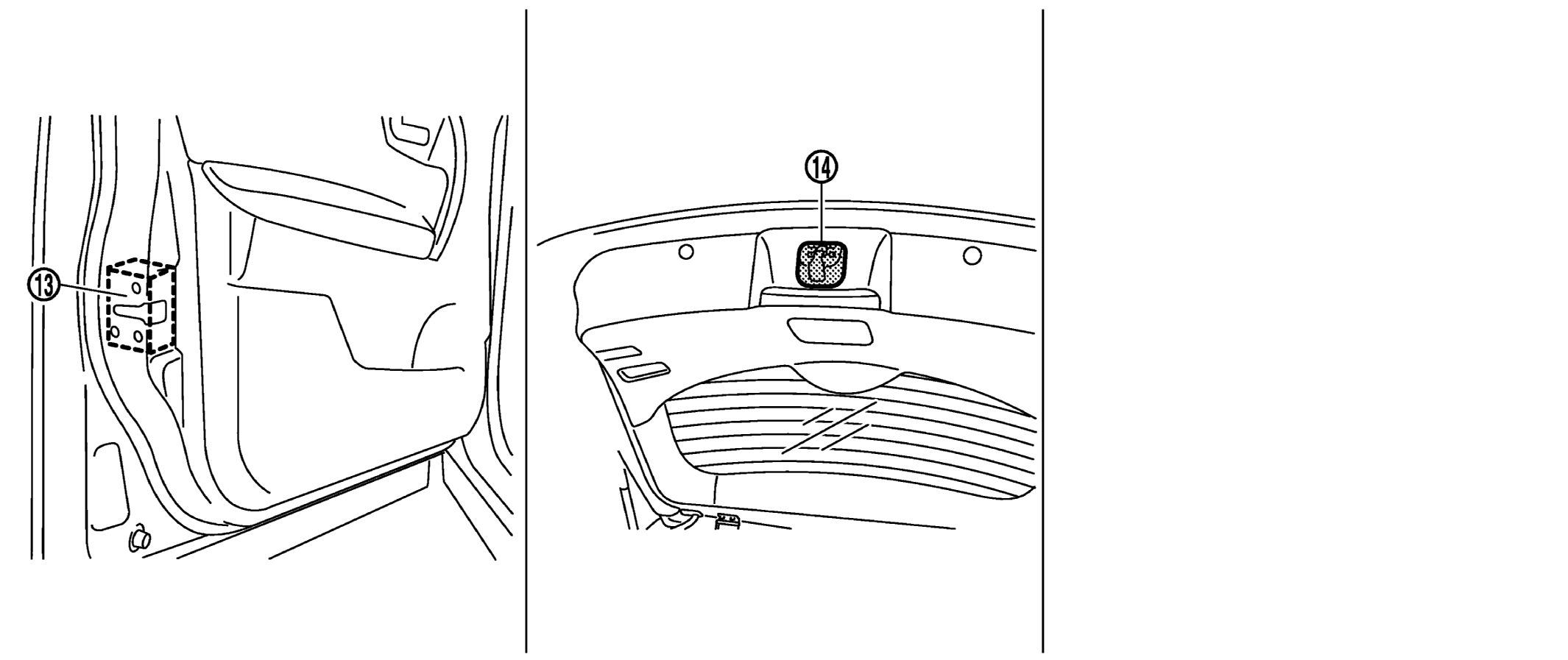 13

14