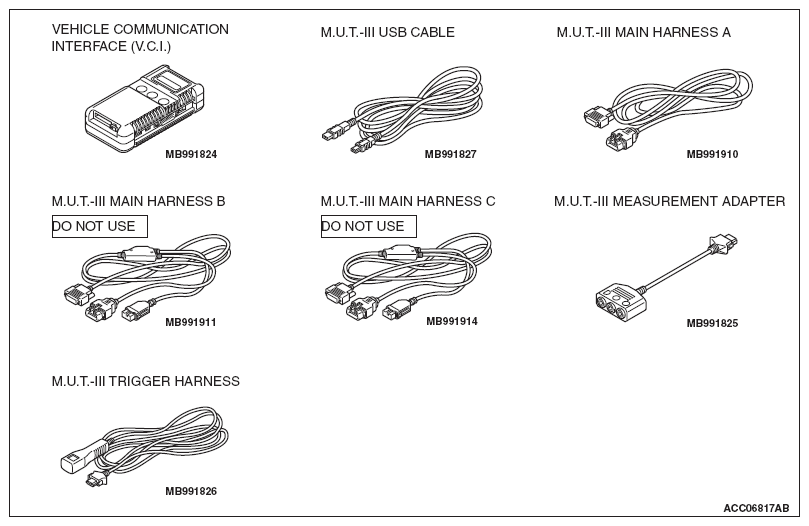 VEHICLE COMMUNICATION INTERFACE (V.C.I.)

MB991824

M.U.T.-III USB CABLE

MB991827

M.U.T.-III MAIN HARNESS A

MB991910

M.U.T.-III MAIN HARNESS B

DO NOT USE

MB991911

M.U.T.-III MAIN HARNESS C

DO NOT USE

MB991914

M.U.T.-III MEASUREMENT ADAPTER

MB991825

M.U.T.-III TRIGGER HARNESS

MB991826

ACC06817AB