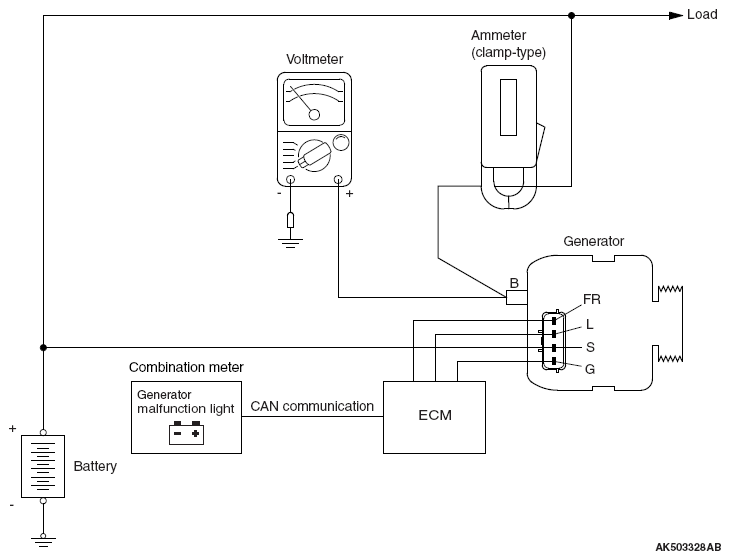 Load

Ammeter
(clamp-type)

Voltmeter

-
+

Generator

B

FR
L
S
G

Combination meter

Generator malfunction light

CAN communication

ECM

+

Battery

-

AK503328AB