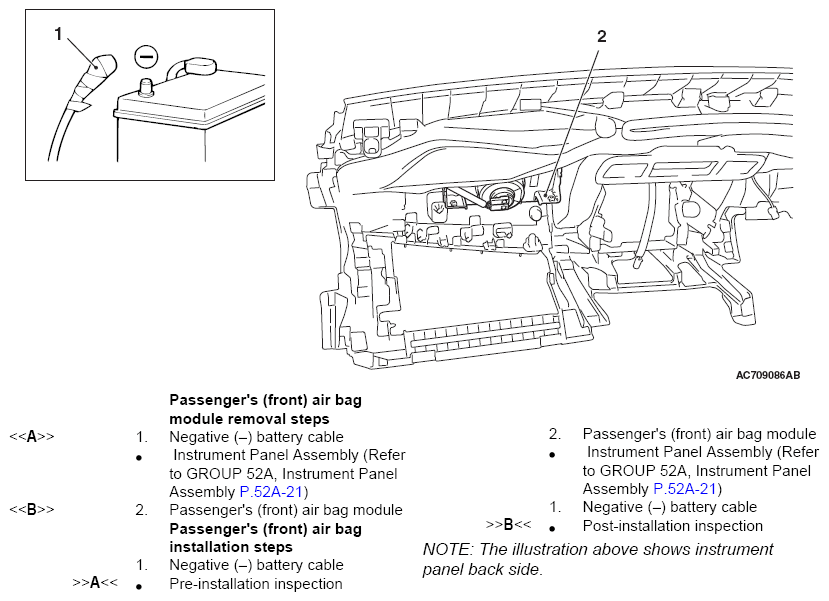 1

2

AC709086AB

Passenger's (front) air bag module removal steps

<<A>> 1. Negative (–) battery cable

• Instrument Panel Assembly (Refer to GROUP 52A, Instrument Panel Assembly P.52A-21)

<<B>> 2. Passenger's (front) air bag module

Passenger's (front) air bag installation steps

1. Negative (–) battery cable

>>A<< • Pre-installation inspection

2. Passenger's (front) air bag module

• Instrument Panel Assembly (Refer to GROUP 52A, Instrument Panel Assembly P.52A-21)

1. Negative (–) battery cable

>>B<< • Post-installation inspection

NOTE: The illustration above shows instrument panel back side.