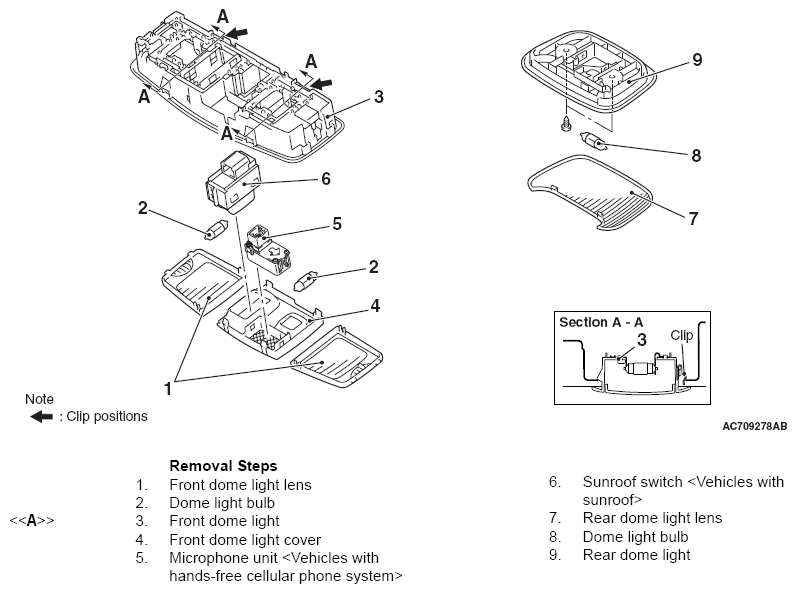 A
A
A
A
3
6
2
5
2
4
1
9
8
7
Section A - A
3
Clip

Note
: Clip positions

AC709278AB

Removal Steps
1. Front dome light lens
2. Dome light bulb
<<A>> 3. Front dome light
4. Front dome light cover
5. Microphone unit <Vehicles with hands-free cellular phone system>

6. Sunroof switch <Vehicles with sunroof>
7. Rear dome light lens
8. Dome light bulb
9. Rear dome light