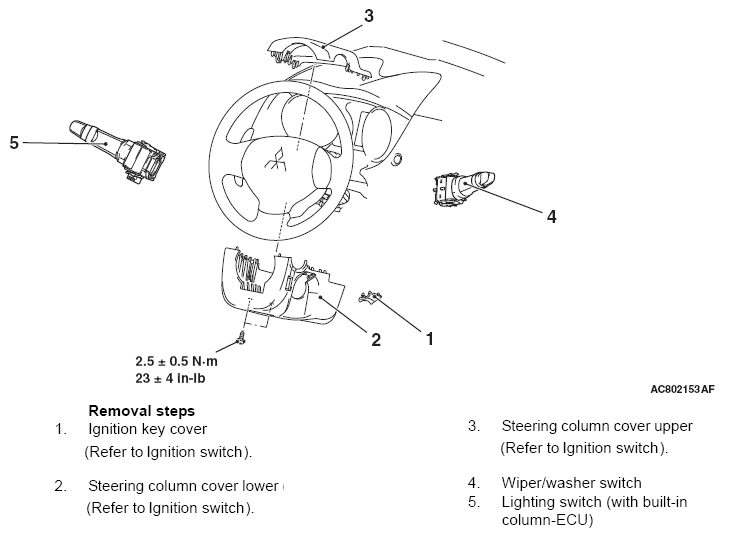 3

5

4

2

1

2.5 ± 0.5 N·m
23 ± 4 in-lb

AC802153AF

Removal steps
1. Ignition key cover (Refer to Ignition switch).

2. Steering column cover lower (Refer to Ignition switch).

3. Steering column cover upper (Refer to Ignition switch).

4. Wiper/washer switch
5. Lighting switch (with built-in column-ECU)